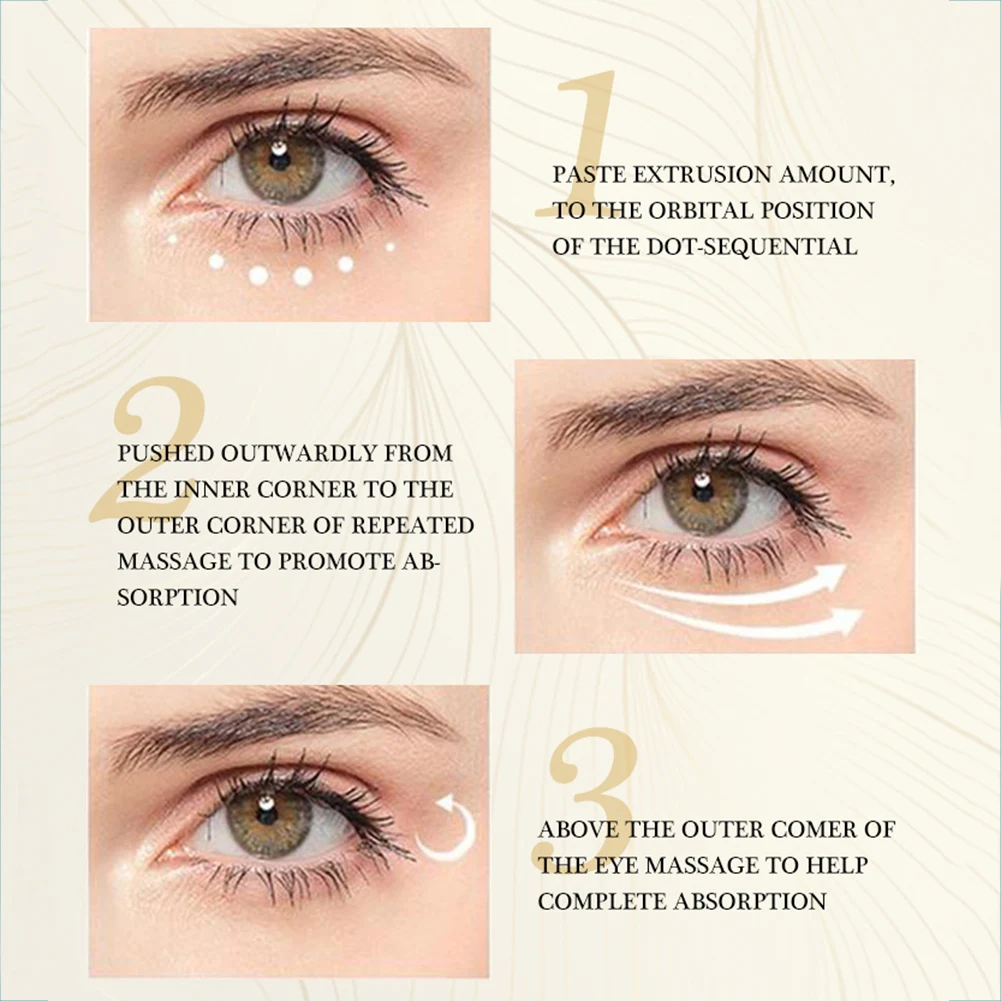 1

PASTE EXTRUSION AMOUNT, TO THE ORBITAL POSITION OF THE DOT-SEQUENTIAL

2

PUSHED OUTWARDLY FROM THE INNER CORNER TO THE OUTER CORNER OF REPEATED MASSAGE TO PROMOTE ABSORPTION

3

ABOVE THE OUTER COMER OF THE EYE MASSAGE TO HELP COMPLETE ABSORPTION