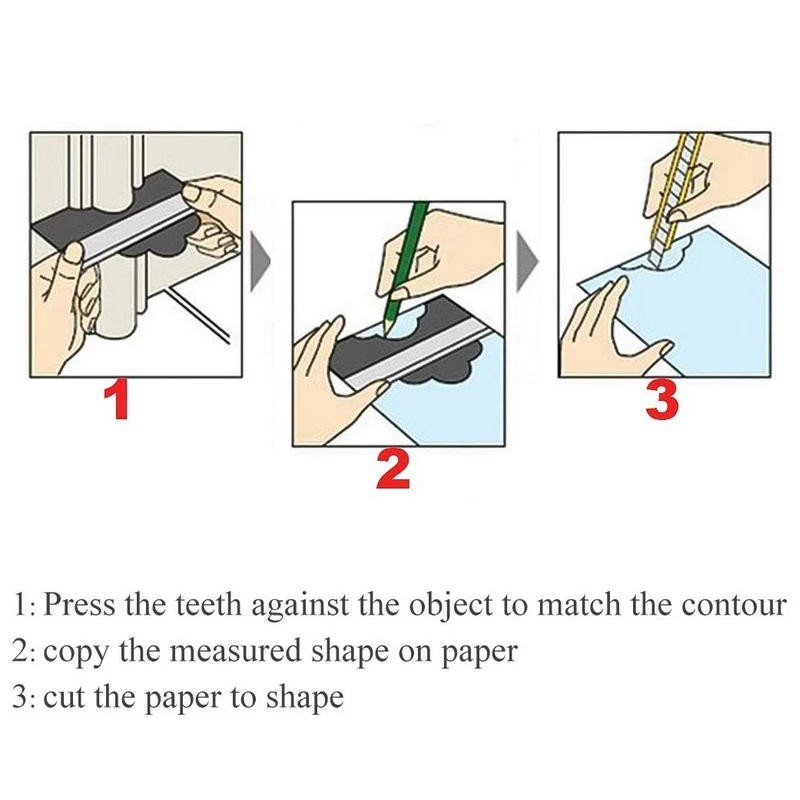 1

2

3

1: Press the teeth against the object to match the contour
2: copy the measured shape on paper
3: cut the paper to shape