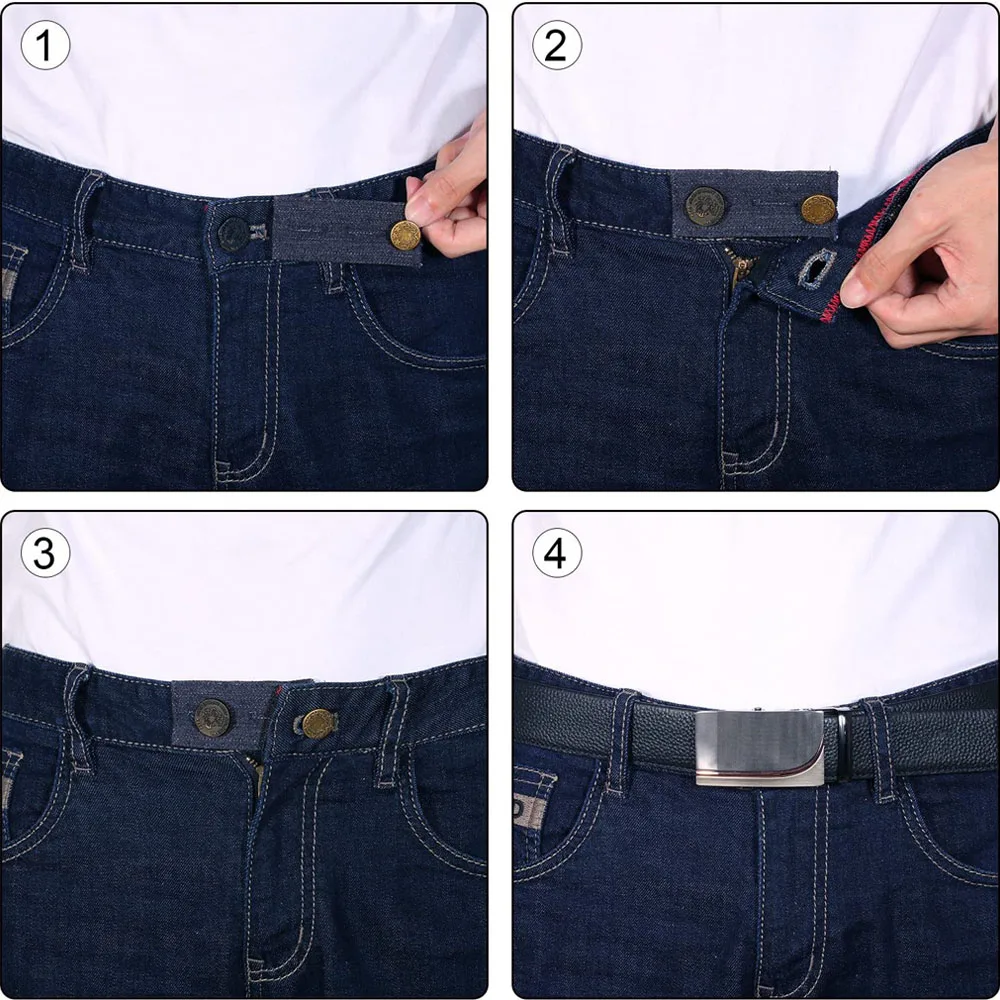 1

2

3

4