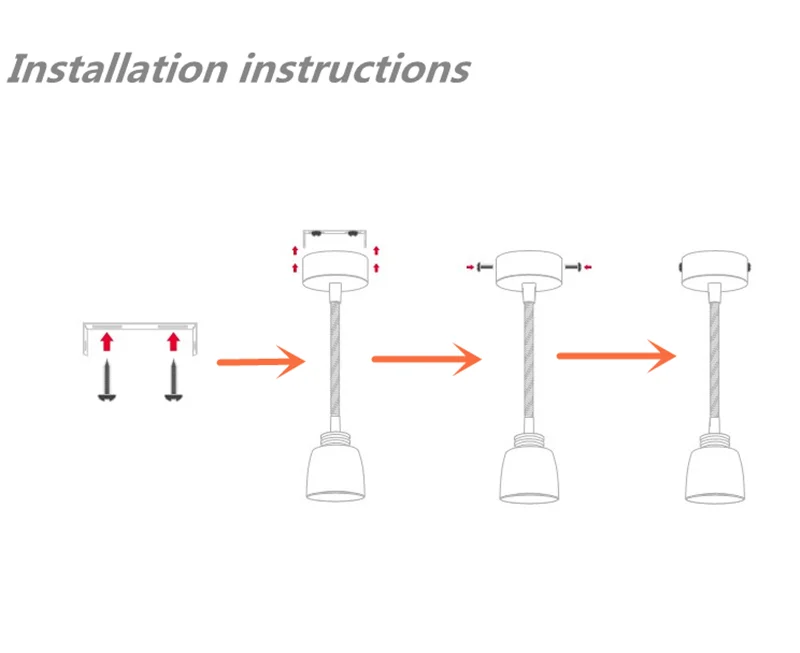 Installation instructions