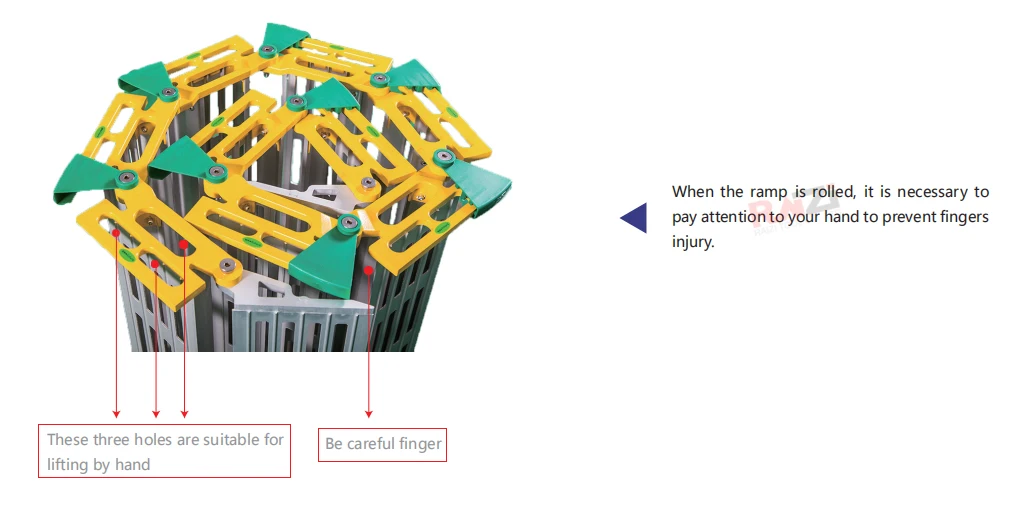 When the ramp is rolled, it is necessary to pay attention to your hand to prevent fingers injury.

These three holes are suitable for lifting by hand

Be careful finger