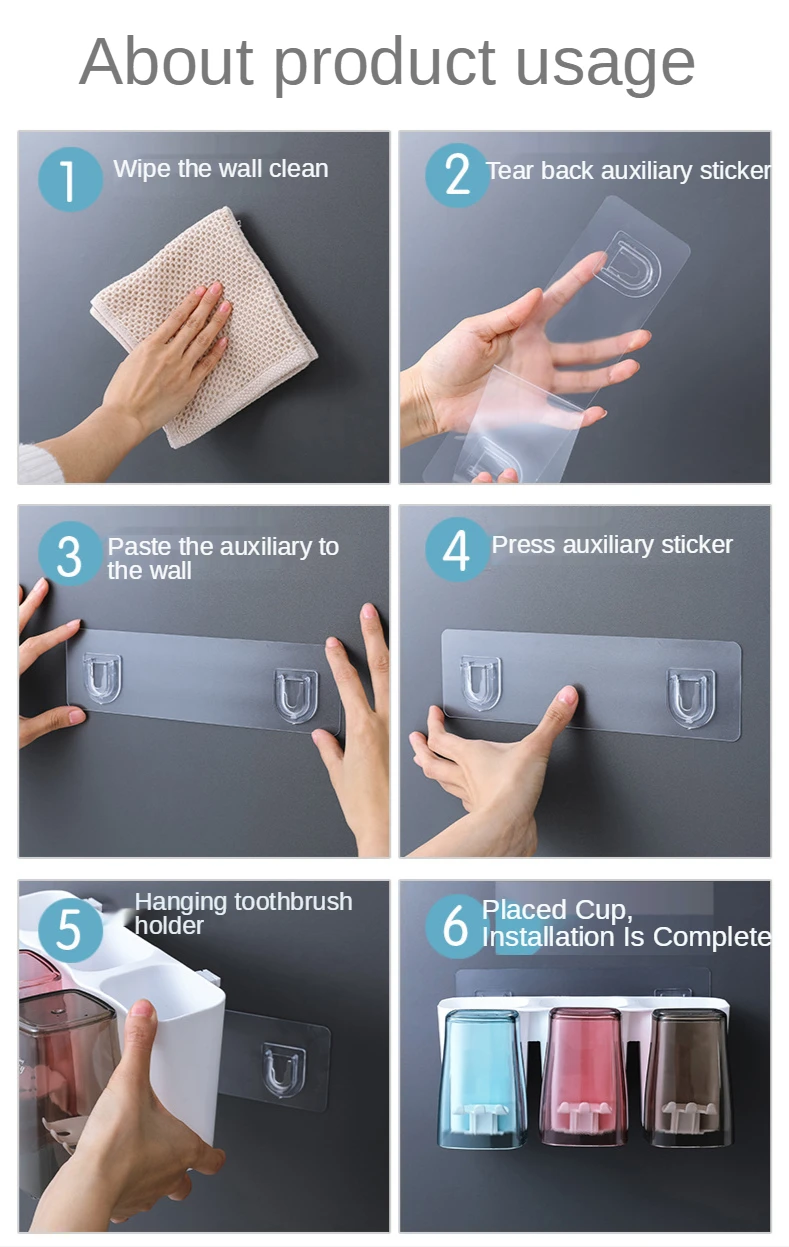 About product usage

1 Wipe the wall clean

2 Tear back auxiliary sticker

3 Paste the auxiliary to the wall

4 Press auxiliary sticker

5 Hanging toothbrush holder

6 Placed Cup, Installation Is Complete