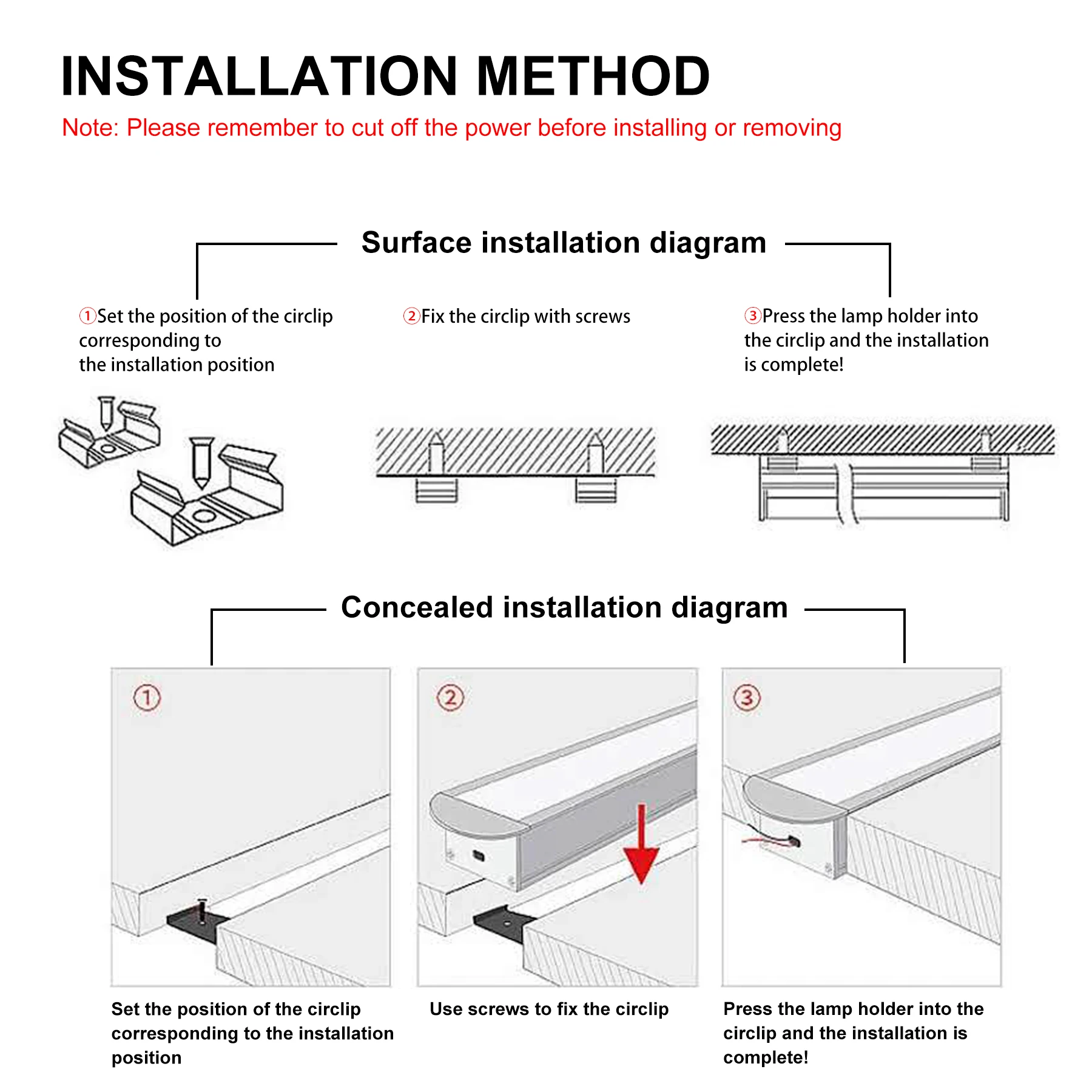 INSTALLATION METHOD

Note: Please remember to cut off the power before installing or removing

Surface installation diagram

①Set the position of the circlip corresponding to the installation position

②Fix the circlip with screws

③Press the lamp holder into the circlip and the installation is complete!

Concealed installation diagram

①

②

③

Set the position of the circlip corresponding to the installation position

Use screws to fix the circlip

Press the lamp holder into the circlip and the installation is complete!