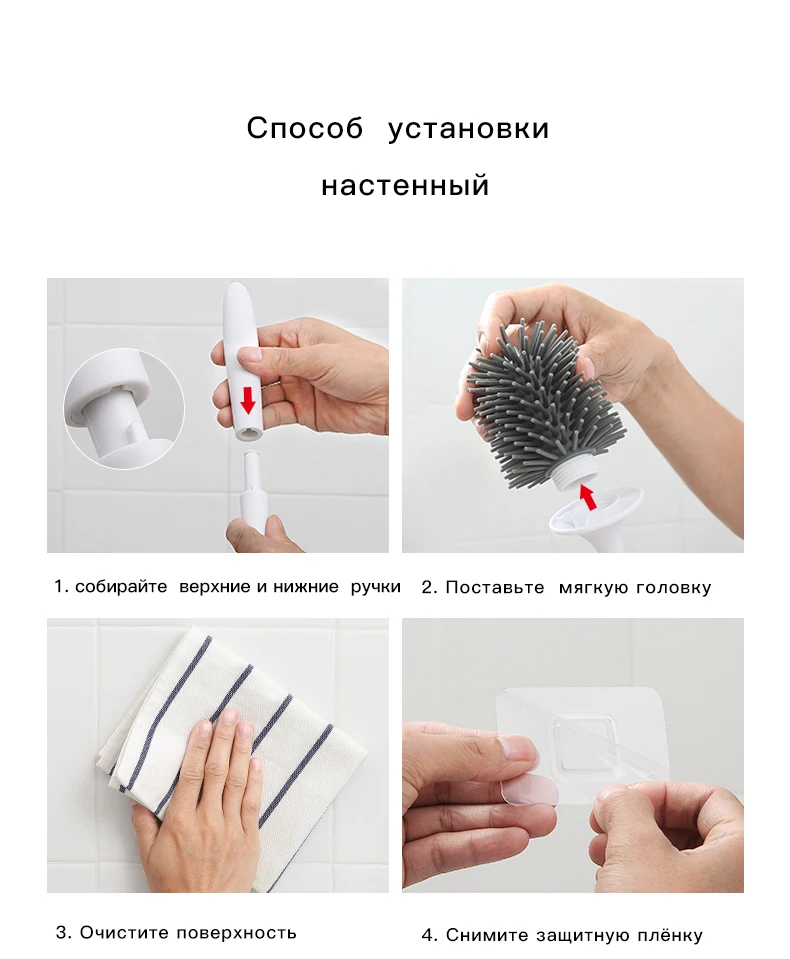 Способ установки

настенный

1. собирайте верхние и нижние ручки

2. Поставьте мягкую головку

3. Очистите поверхность

4. Снимите защитную плёнку