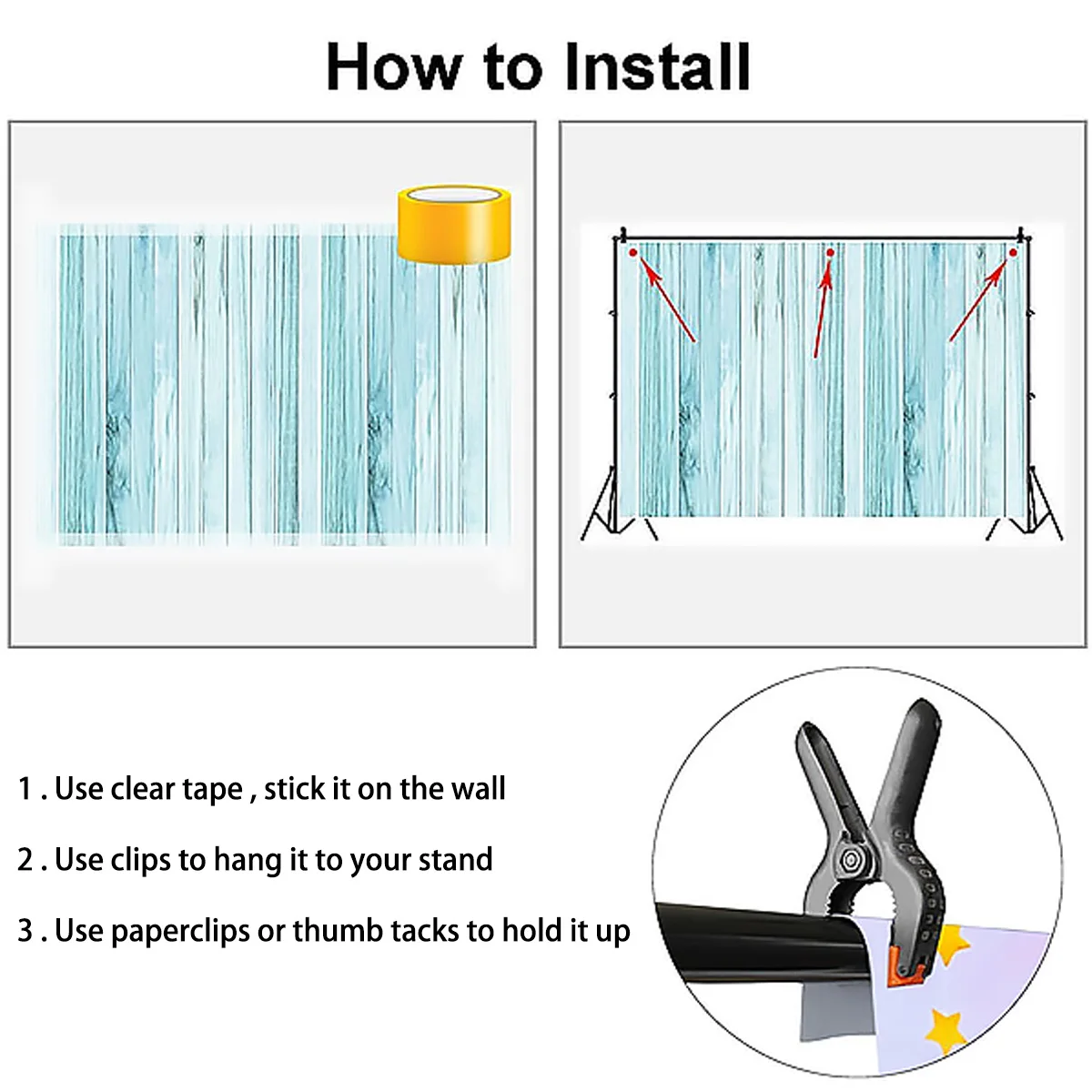 How to Install

1 . Use clear tape , stick it on the wall

2 . Use clips to hang it to your stand

3 . Use paperclips or thumb tacks to hold it up