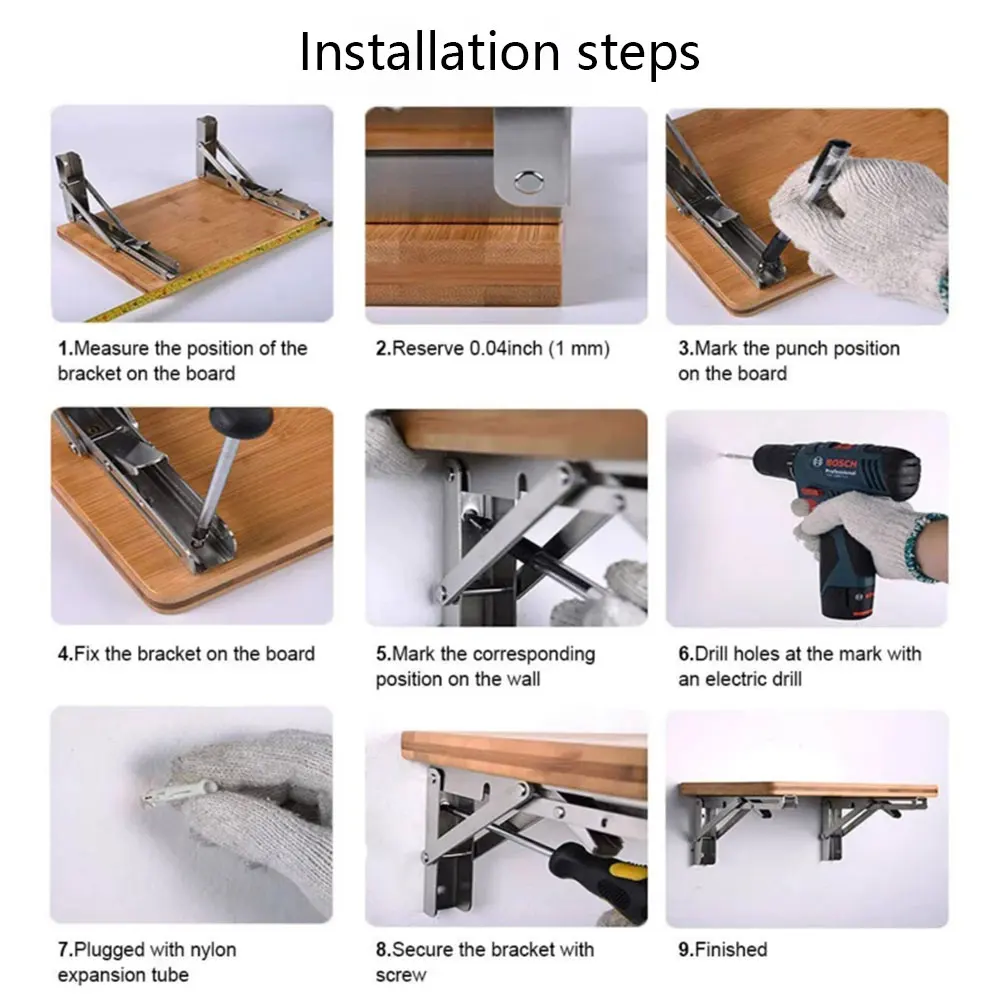 Installation steps

1.Measure the position of the bracket on the board

2.Reserve 0.04inch (1 mm)

3.Mark the punch position on the board

4.Fix the bracket on the board

5.Mark the corresponding position on the wall

BOSCH Professional

6.Drill holes at the mark with an electric drill

7.Plugged with nylon expansion tube

8.Secure the bracket with screw

9.Finished