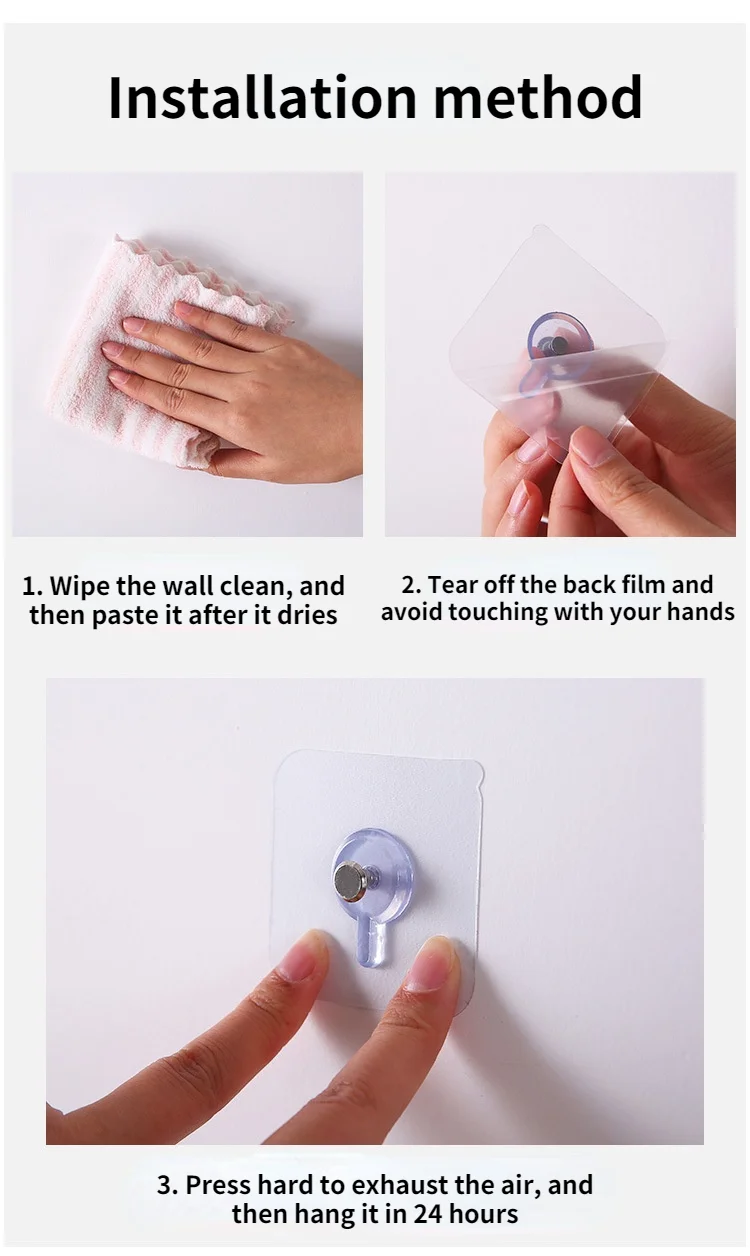 Installation method

1. Wipe the wall clean, and then paste it after it dries

2. Tear off the back film and avoid touching with your hands

3. Press hard to exhaust the air, and then hang it in 24 hours