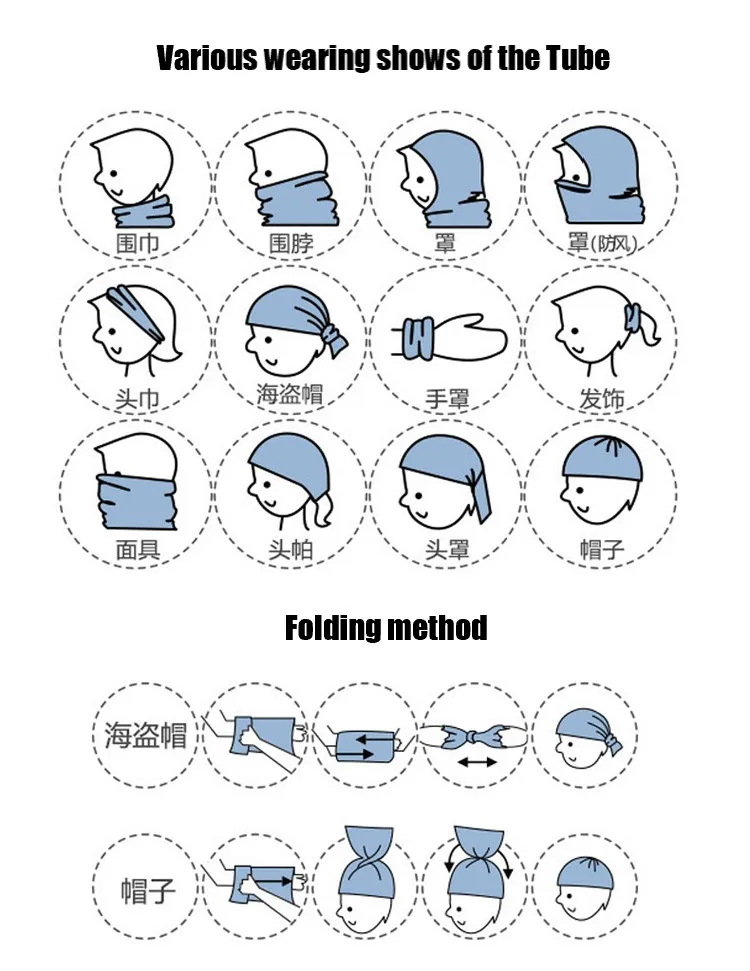 Various wearing shows of the Tube

围巾
围脖
罩
罩(防风)
头巾
海盗帽
手罩
发饰
面具
头帕
头罩
帽子

Folding method

海盗帽

帽子