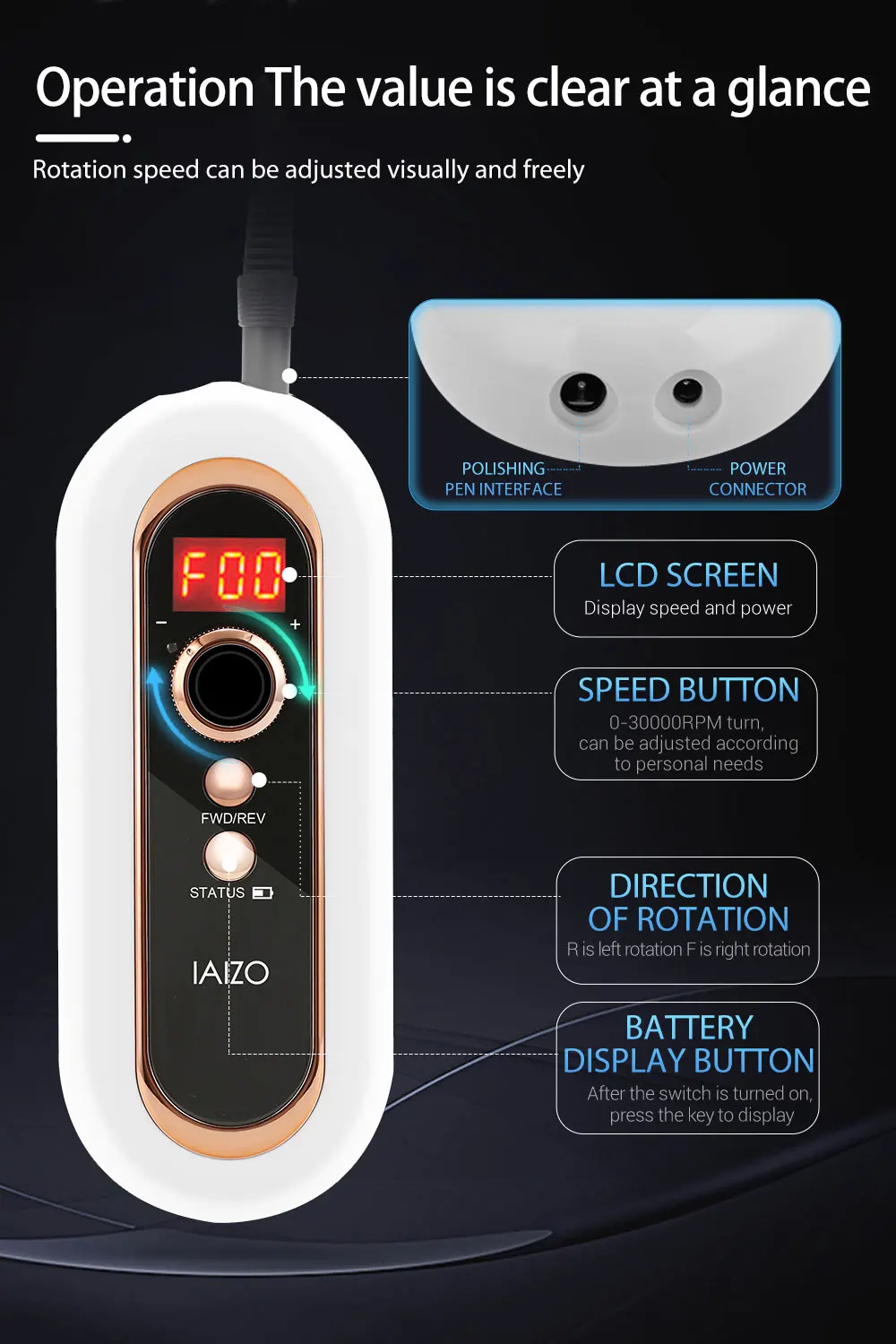 Operation The value is clear at a glance

Rotation speed can be adjusted visually and freely

POLISHING PEN INTERFACE

POWER CONNECTOR

F00

−

+

FWD/REV

STATUS

IAIZO

LCD SCREEN
Display speed and power

SPEED BUTTON
0-30000RPM turn, can be adjusted according to personal needs

DIRECTION OF ROTATION
R is left rotation F is right rotation

BATTERY DISPLAY BUTTON
After the switch is turned on, press the key to display