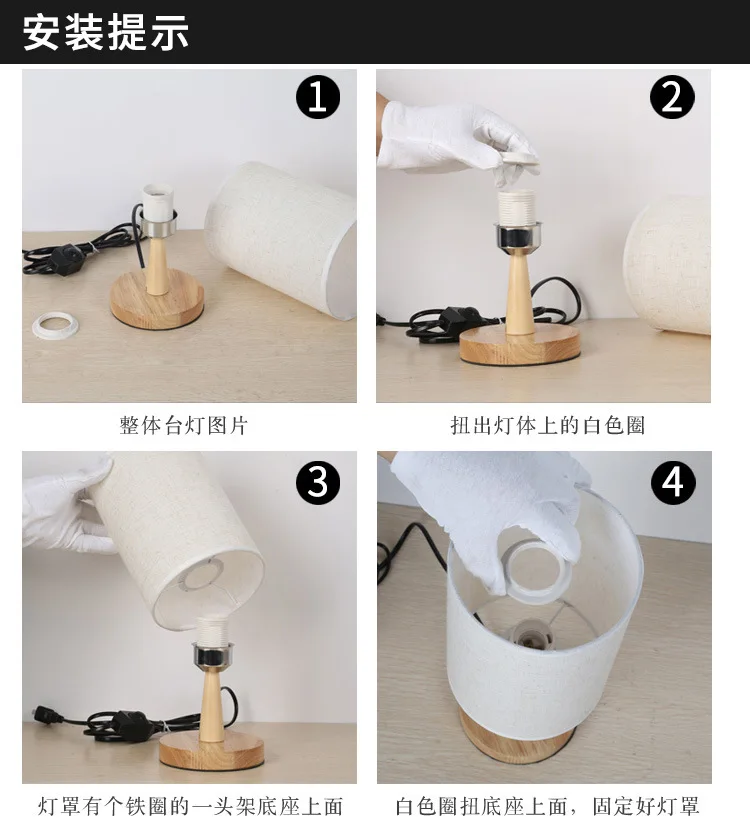 安装提示

1

整体台灯图片

2

扭出灯体上的白色圈

3

灯罩有个铁圈的一头架底座上面

4

白色圈扭底座上面，固定好灯罩