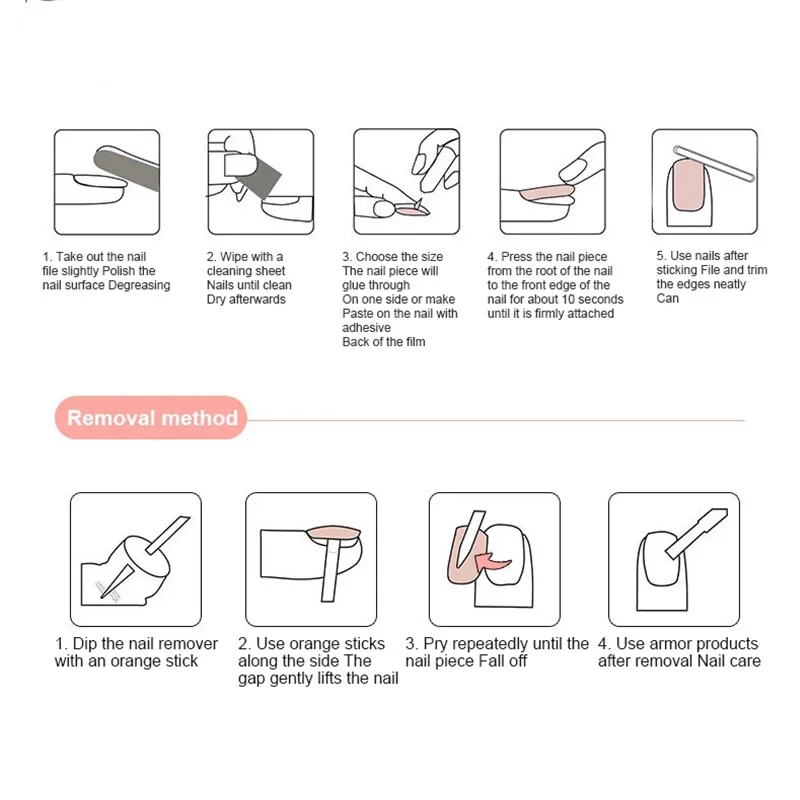 1. Take out the nail file slightly Polish the nail surface Degreasing

2. Wipe with a cleaning sheet Nails until clean Dry afterwards

3. Choose the size The nail piece will glue through On one side or make Paste on the nail with adhesive Back of the film

4. Press the nail piece from the root of the nail to the front edge of the nail for about 10 seconds until it is firmly attached

5. Use nails after sticking File and trim the edges neatly Can

Removal method

1. Dip the nail remover with an orange stick

2. Use orange sticks along the side The gap gently lifts the nail

3. Pry repeatedly until the nail piece Fall off

4. Use armor products after removal Nail care