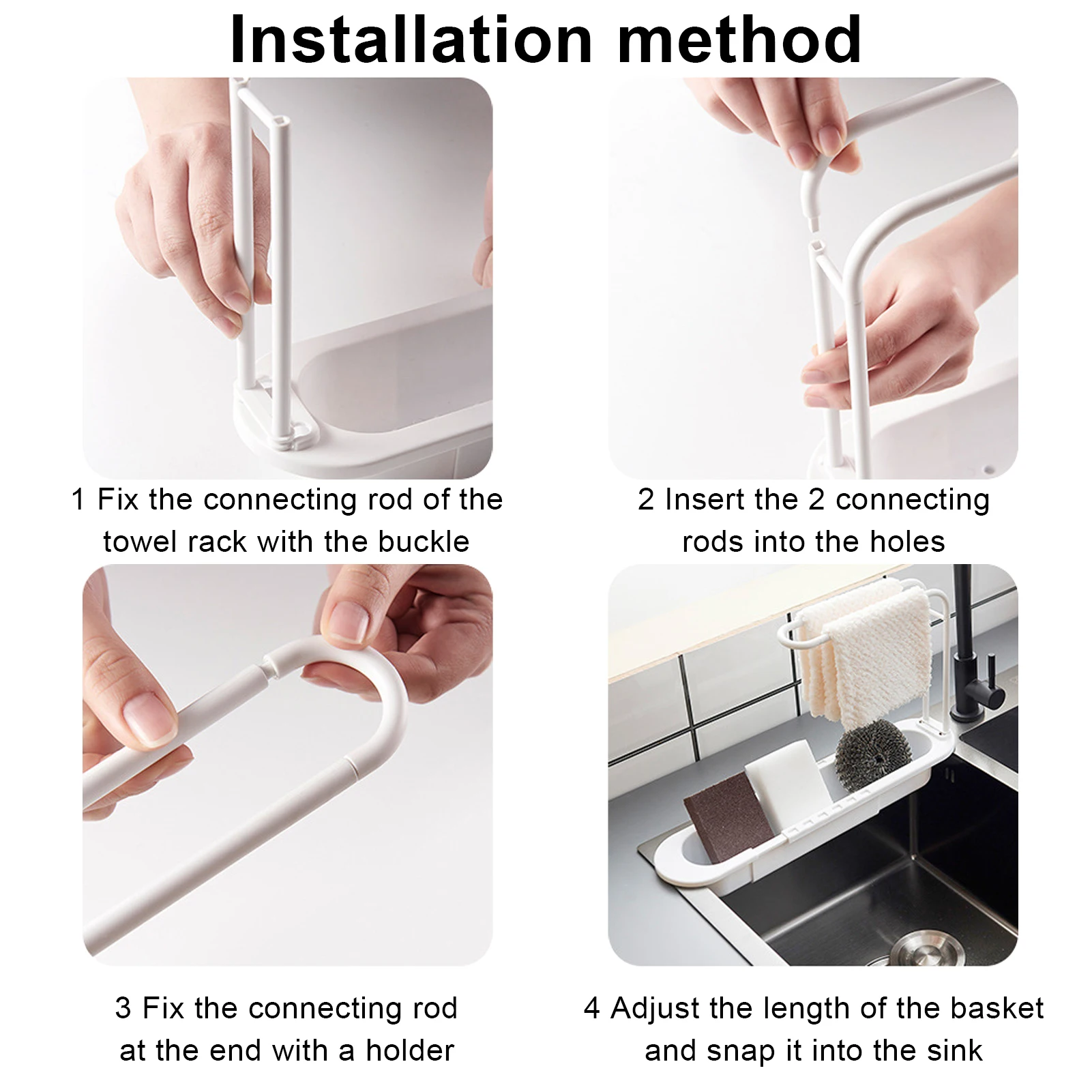 Installation method

1 Fix the connecting rod of the towel rack with the buckle

2 Insert the 2 connecting rods into the holes

3 Fix the connecting rod at the end with a holder

4 Adjust the length of the basket and snap it into the sink