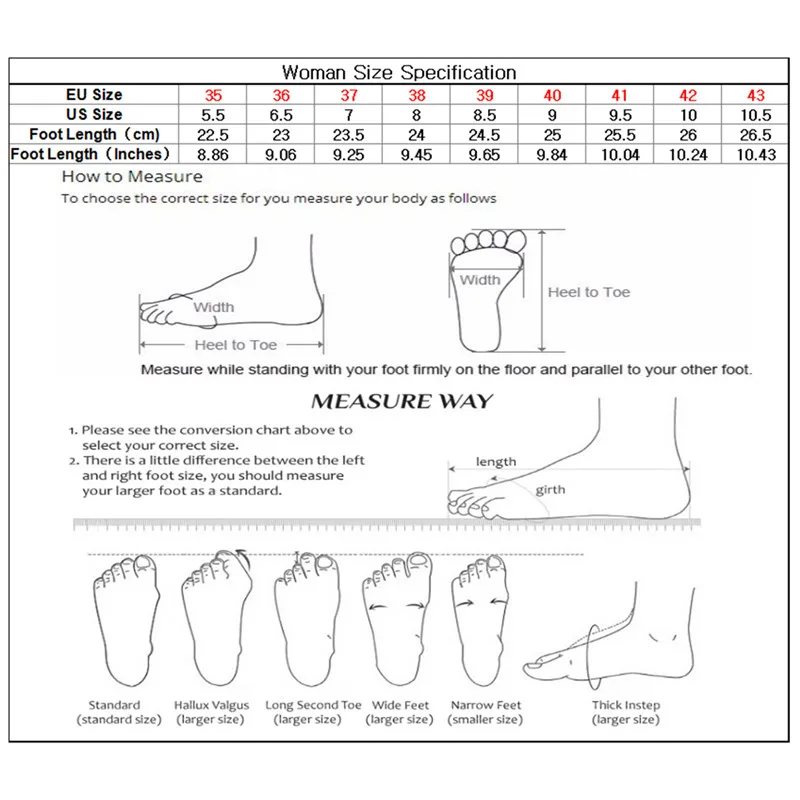 Woman Size Specification

| EU Size | 35 | 36 | 37 | 38 | 39 | 40 | 41 | 42 | 43 |
|---|---|---|---|---|---|---|---|---|---|
| US Size | 5.5 | 6.5 | 7 | 8 | 8.5 | 9 | 9.5 | 10 | 10.5 |
| Foot Length（cm) | 22.5 | 23 | 23.5 | 24 | 24.5 | 25 | 25.5 | 26 | 26.5 |
| Foot Length（Inches) | 8.86 | 9.06 | 9.25 | 9.45 | 9.65 | 9.84 | 10.04 | 10.24 | 10.43 |

How to Measure

To choose the correct size for you measure your body as follows

Width

Heel to Toe

Width

Heel to Toe

Measure while standing with your foot firmly on the floor and parallel to your other foot.

MEASURE WAY

1. Please see the conversion chart above to select your correct size.
2. There is a little difference between the left and right foot size, you should measure your larger foot as a standard.

length

girth

Standard (standard size)

Hallux Valgus (larger size)

Long Second Toe (larger size)

Wide Feet (larger size)

Narrow Feet (smaller size)

Thick Instep (larger size)