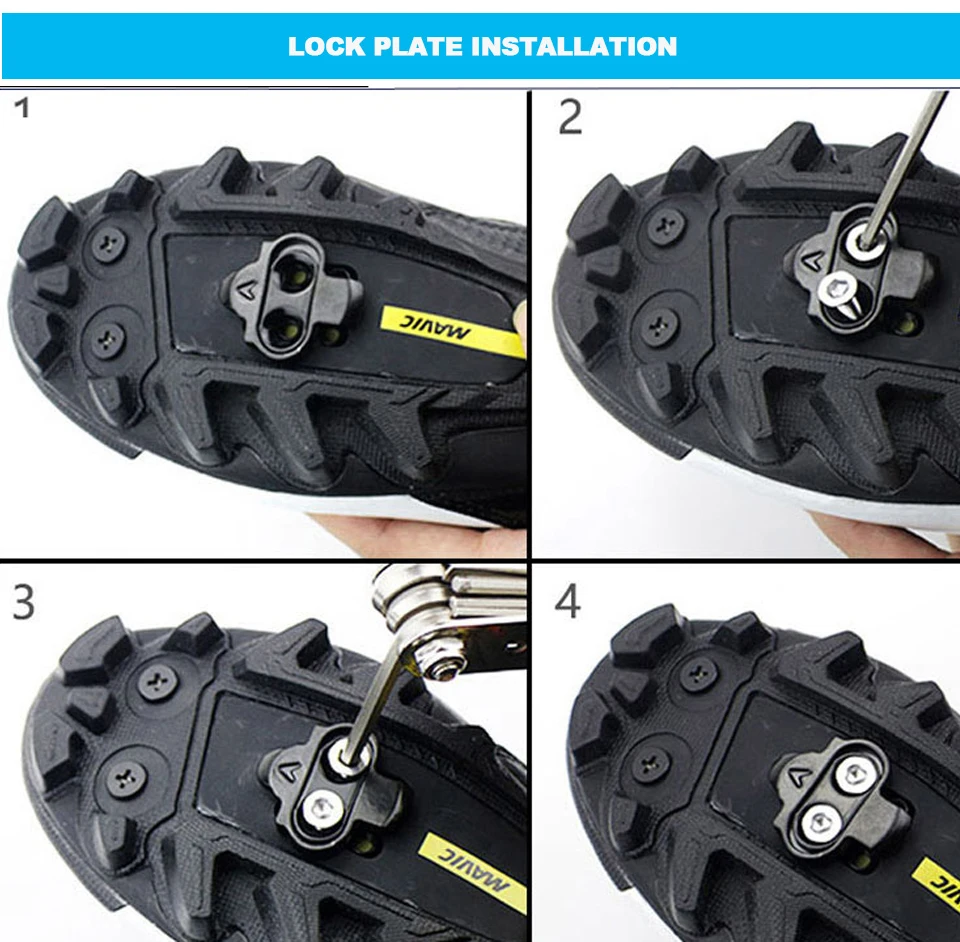 LOCK PLATE INSTALLATION

1

MAVIC

2

3

MAVIC

4