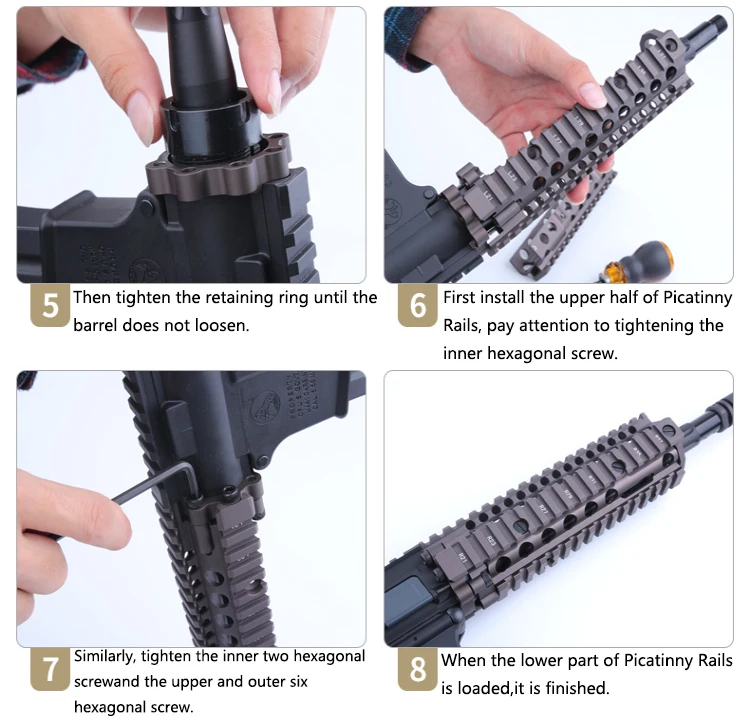 5 Then tighten the retaining ring until the barrel does not loosen.

6 First install the upper half of Picatinny Rails, pay attention to tightening the inner hexagonal screw.

7 Similarly, tighten the inner two hexagonal screwand the upper and outer six hexagonal screw.

8 When the lower part of Picatinny Rails is loaded,it is finished.