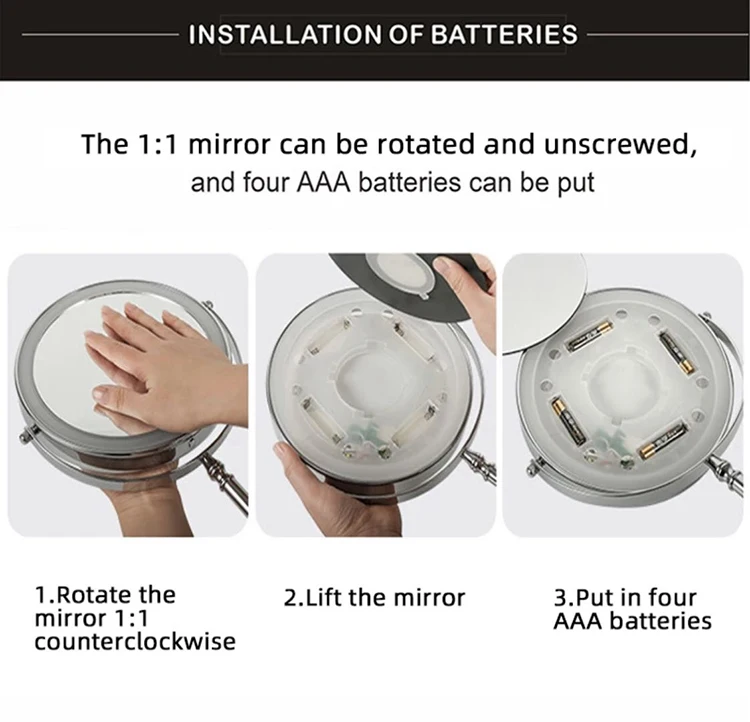 INSTALLATION OF BATTERIES

The 1:1 mirror can be rotated and unscrewed, and four AAA batteries can be put

1.Rotate the mirror 1:1 counterclockwise

2.Lift the mirror

3.Put in four AAA batteries