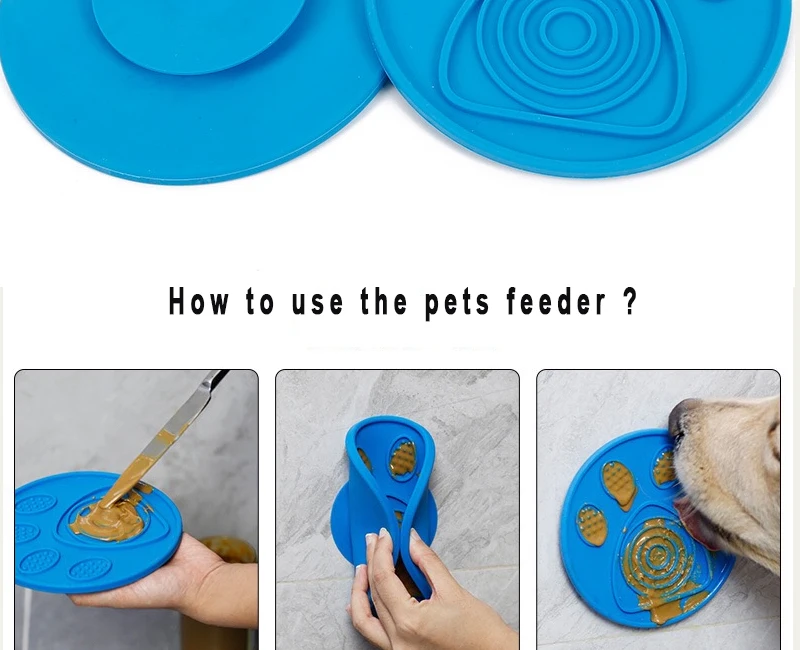 How to use the pets feeder ?