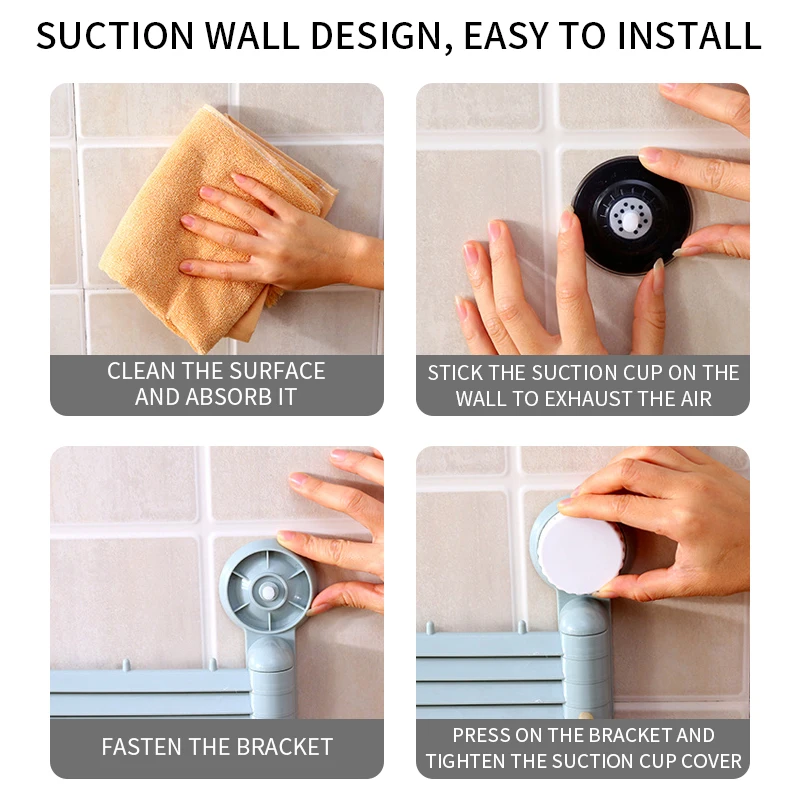 SUCTION WALL DESIGN, EASY TO INSTALL

CLEAN THE SURFACE AND ABSORB IT

STICK THE SUCTION CUP ON THE WALL TO EXHAUST THE AIR

FASTEN THE BRACKET

PRESS ON THE BRACKET AND TIGHTEN THE SUCTION CUP COVER