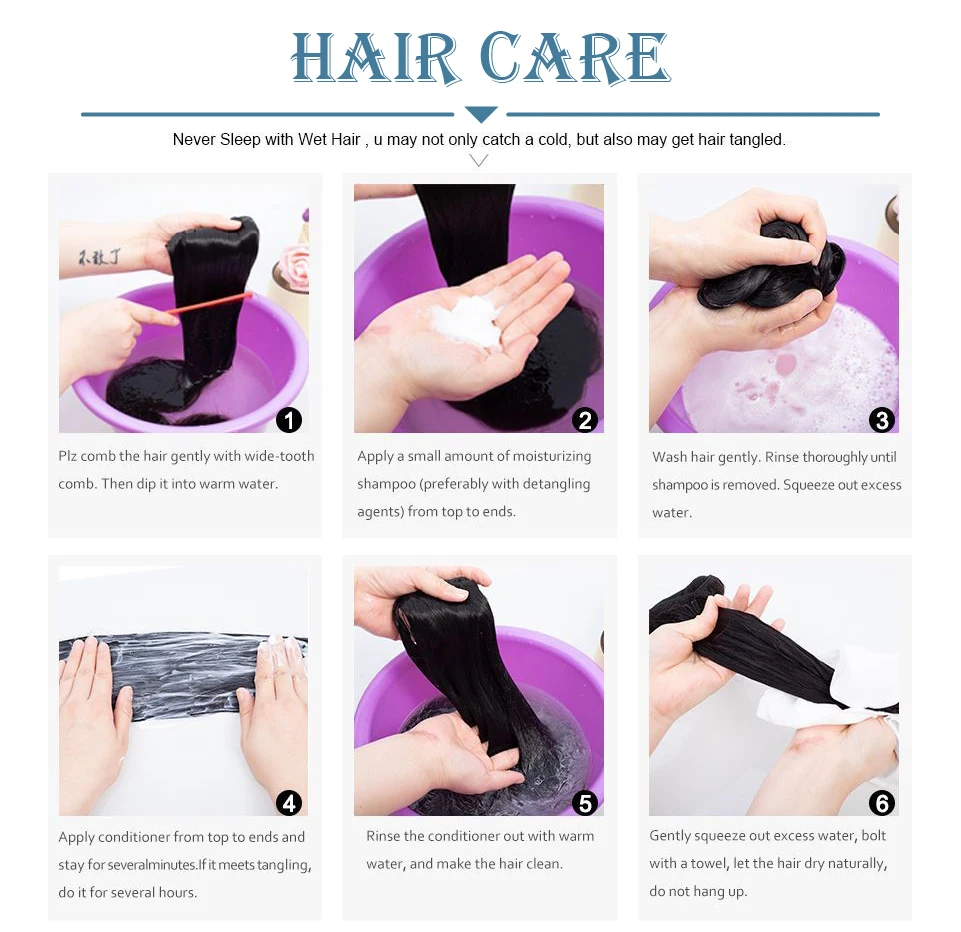 HAIR CARE

Never Sleep with Wet Hair , u may not only catch a cold, but also may get hair tangled.

不敢丁

1

Plz comb the hair gently with wide-tooth comb. Then dip it into warm water.

2

Apply a small amount of moisturizing shampoo (preferably with detangling agents) from top to ends.

3

Wash hair gently. Rinse thoroughly until shampoo is removed. Squeeze out excess water.

4

Apply conditioner from top to ends and stay for severalminutes.If it meets tangling, do it for several hours.

5

Rinse the conditioner out with warm water, and make the hair clean.

6

Gently squeeze out excess water, bolt with a towel, let the hair dry naturally, do not hang up.