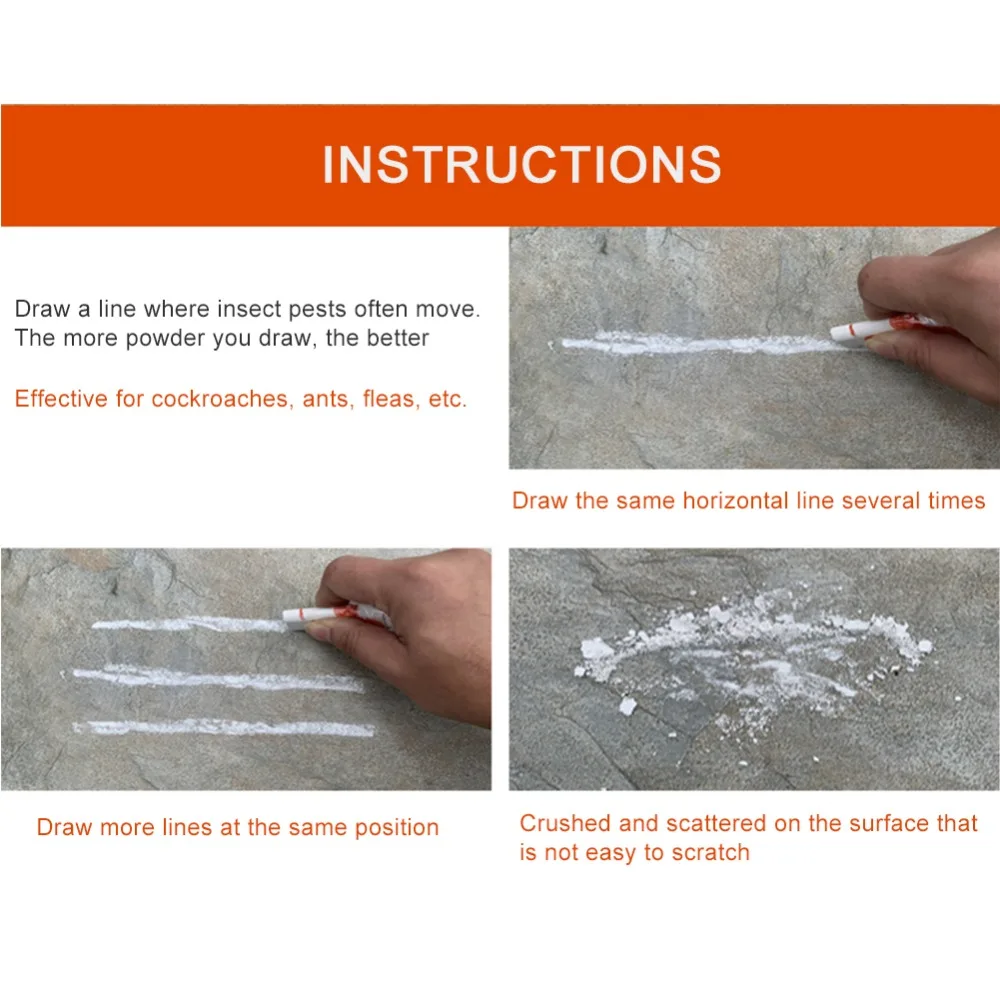 INSTRUCTIONS

Draw a line where insect pests often move. The more powder you draw, the better

Effective for cockroaches, ants, fleas, etc.

Draw the same horizontal line several times

Draw more lines at the same position

Crushed and scattered on the surface that is not easy to scratch