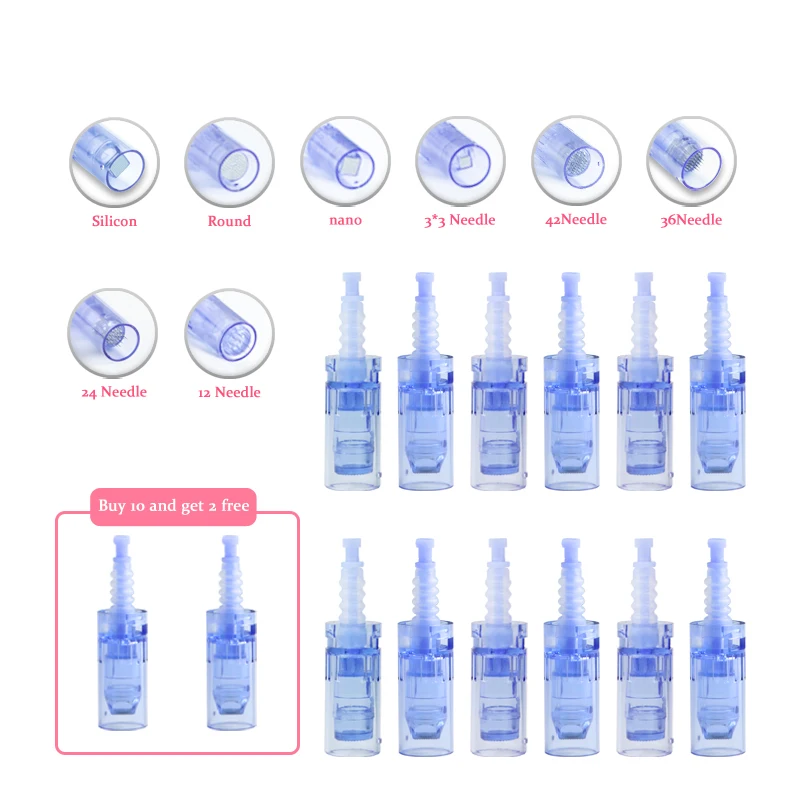 Silicon
Round
nano
3*3 Needle
42Needle
36Needle

24 Needle
12 Needle

Buy 10 and get 2 free