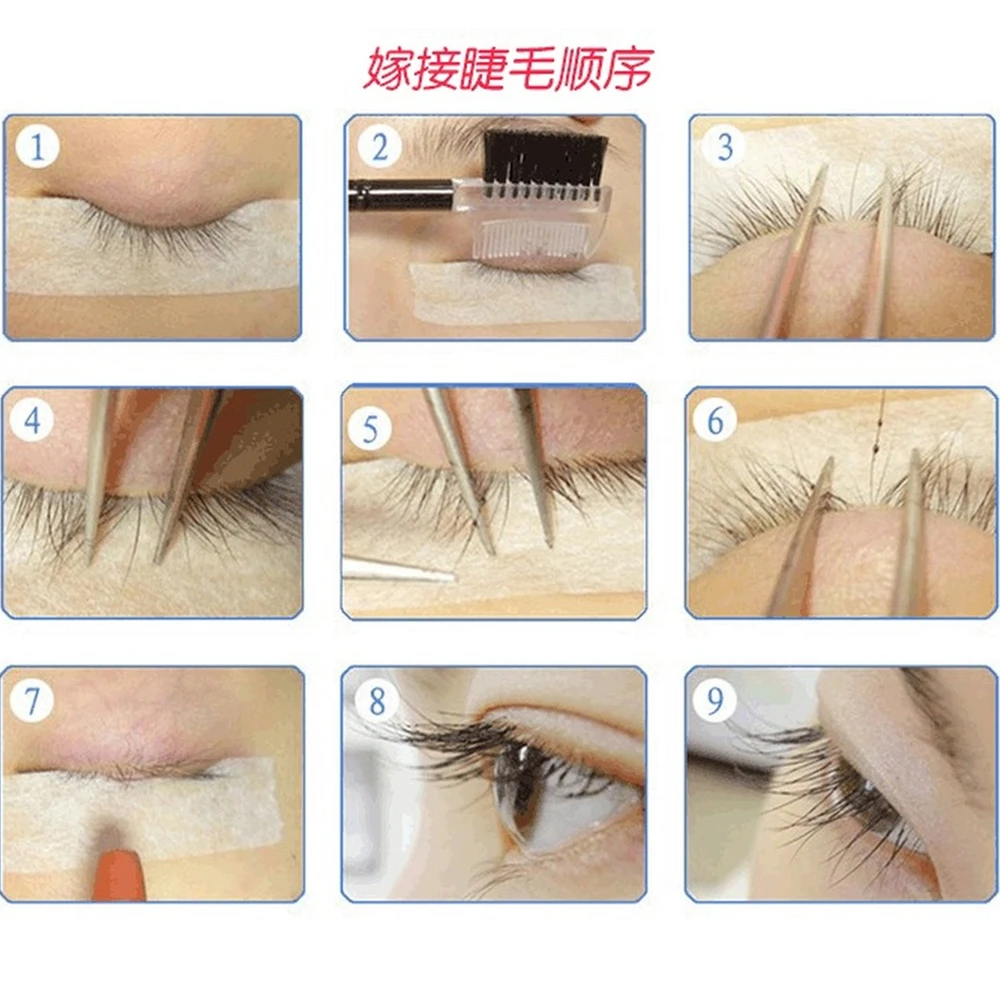 嫁接睫毛顺序

1

2

3

4

5

6

7

8

9