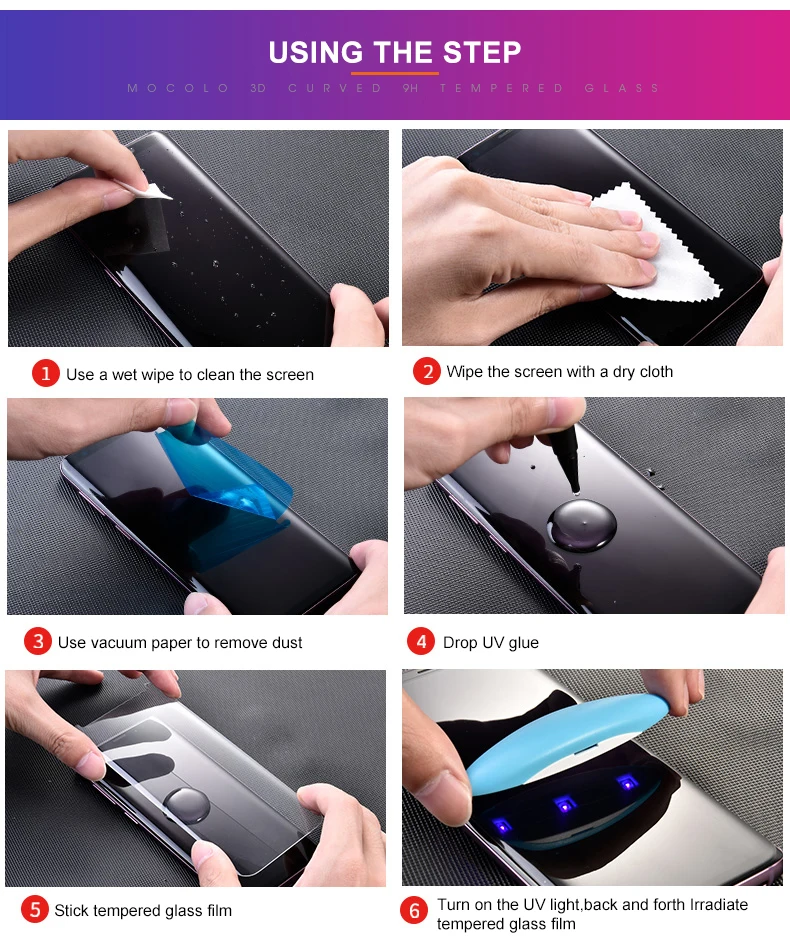 USING THE STEP

MOCOLO 3D CURVED 9H TEMPERED GLASS

1 Use a wet wipe to clean the screen

2 Wipe the screen with a dry cloth

3 Use vacuum paper to remove dust

4 Drop UV glue

5 Stick tempered glass film

6 Turn on the UV light,back and forth Irradiate tempered glass film