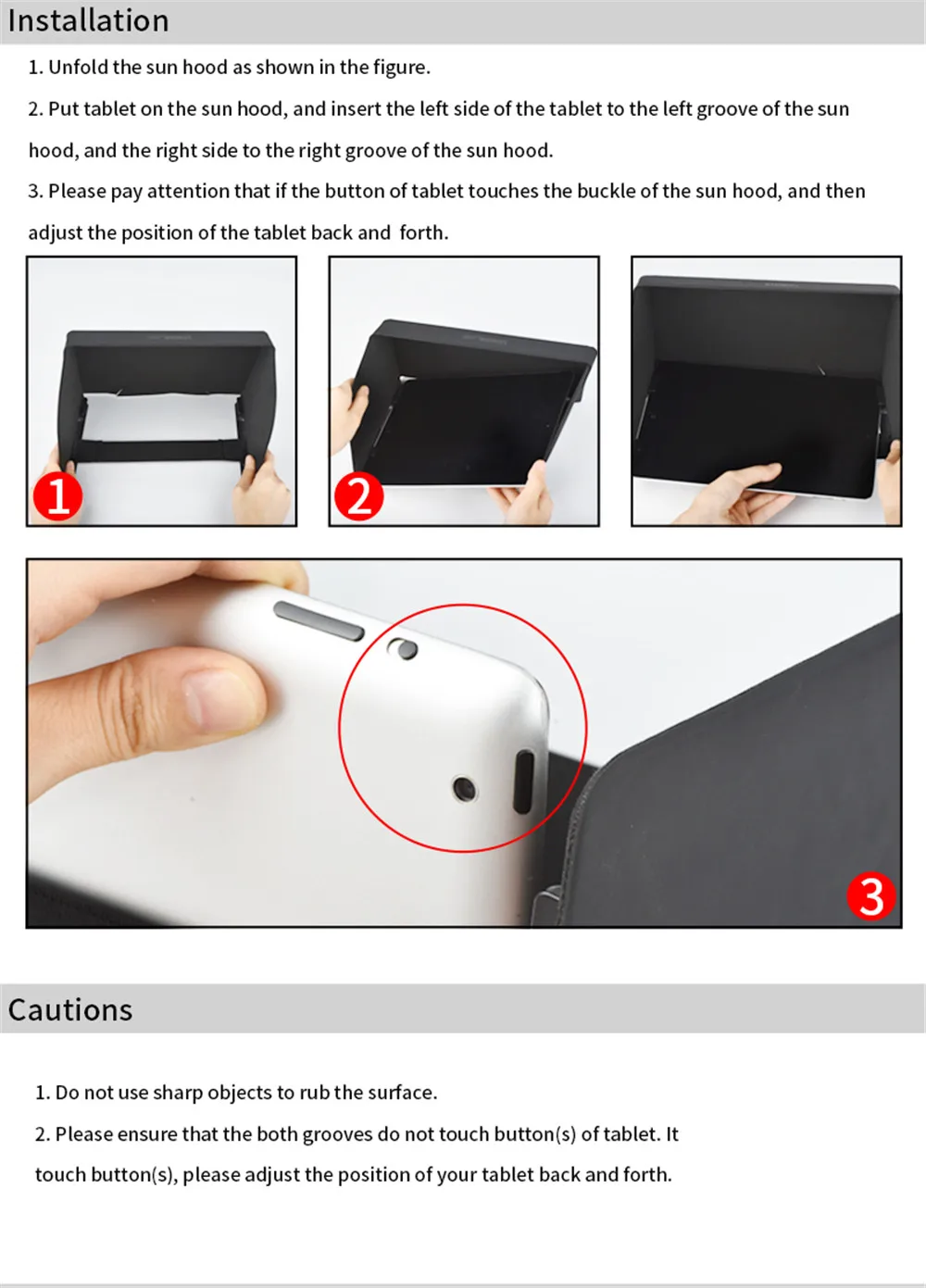 Installation

1. Unfold the sun hood as shown in the figure.

2. Put tablet on the sun hood, and insert the left side of the tablet to the left groove of the sun hood, and the right side to the right groove of the sun hood.

3. Please pay attention that if the button of tablet touches the buckle of the sun hood, and then adjust the position of the tablet back and forth.

1

2

3

Cautions

1. Do not use sharp objects to rub the surface.

2. Please ensure that the both grooves do not touch button(s) of tablet. It touch button(s), please adjust the position of your tablet back and forth.