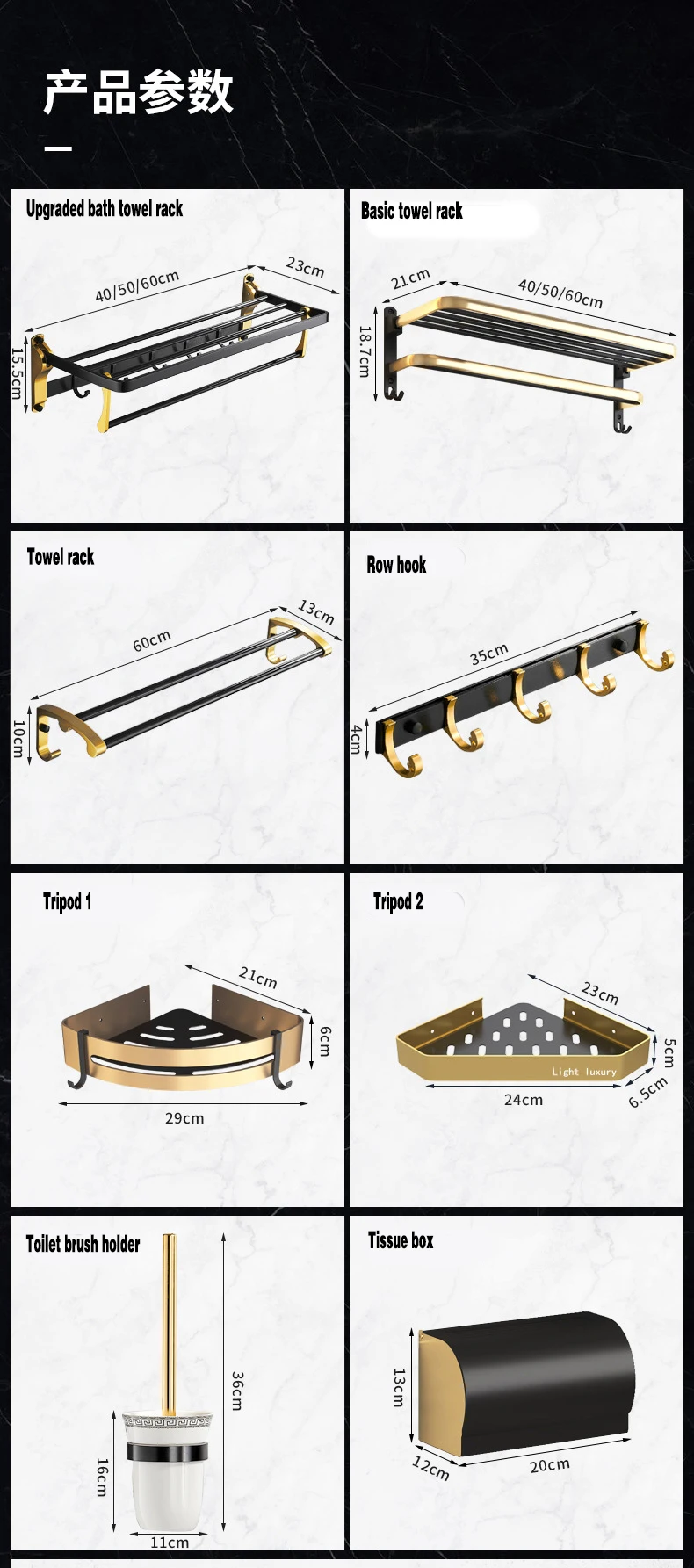 产品参数

Upgraded bath towel rack

40/50/60cm

23cm

15.5cm

Basic towel rack

21cm

40/50/60cm

18.7cm

Towel rack

60cm

13cm

10cm

Row hook

35cm

4cm

Tripod 1

21cm

6cm

29cm

Tripod 2

23cm

5cm

Light luxury

24cm

6.5cm

Toilet brush holder

36cm

16cm

11cm

Tissue box

13cm

12cm

20cm