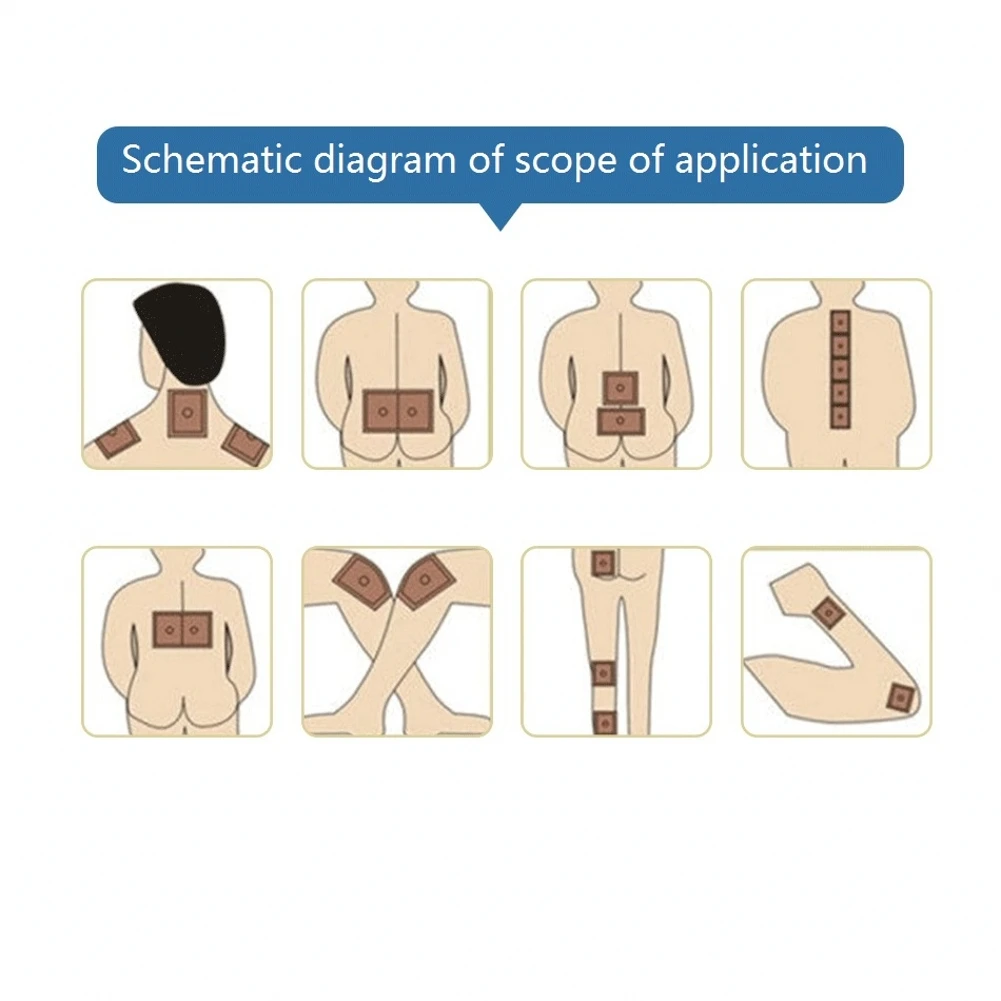 Schematic diagram of scope of application