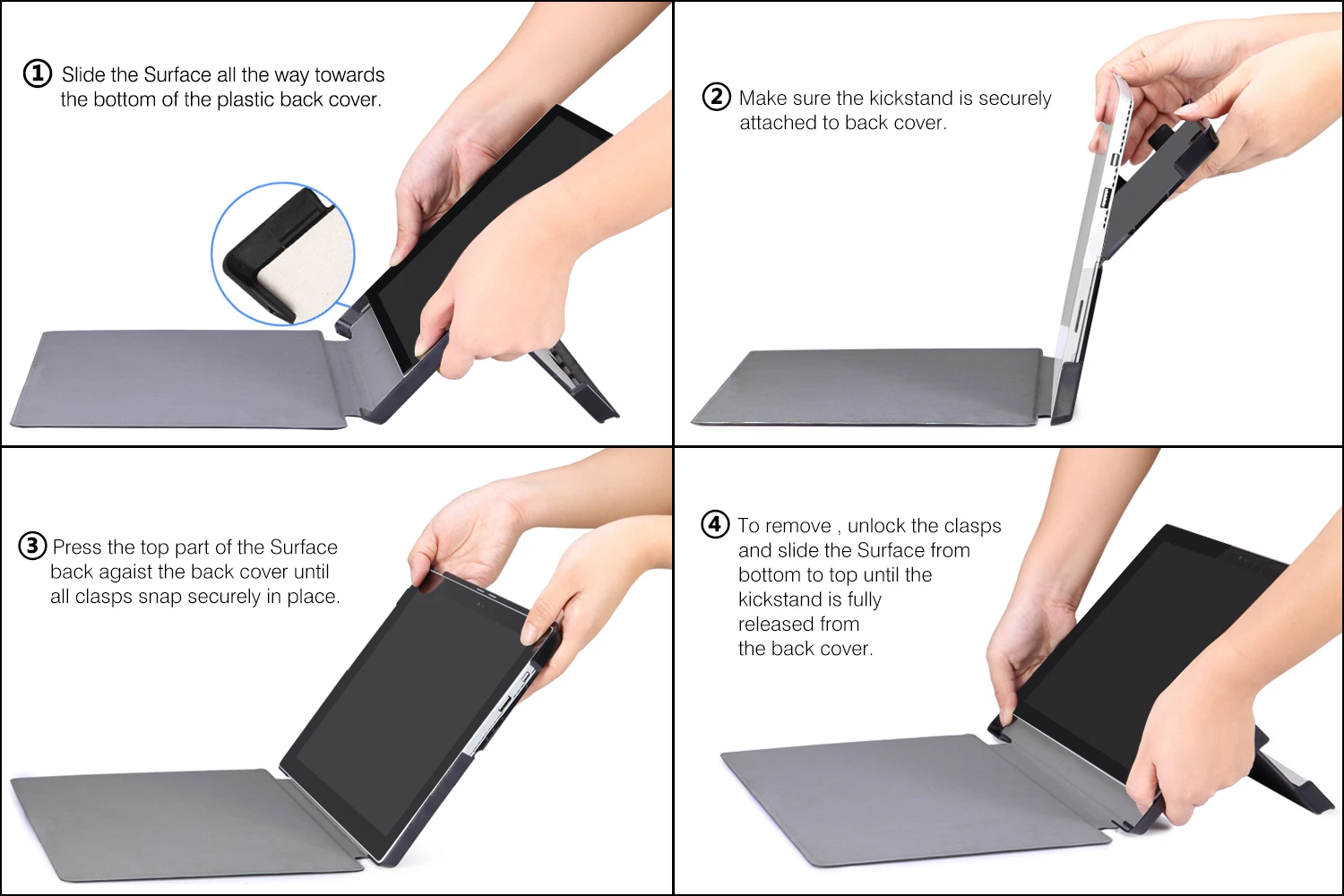 ① Slide the Surface all the way towards the bottom of the plastic back cover.

② Make sure the kickstand is securely attached to back cover.

③ Press the top part of the Surface back agaist the back cover until all clasps snap securely in place.

④ To remove , unlock the clasps and slide the Surface from bottom to top until the kickstand is fully released from the back cover.