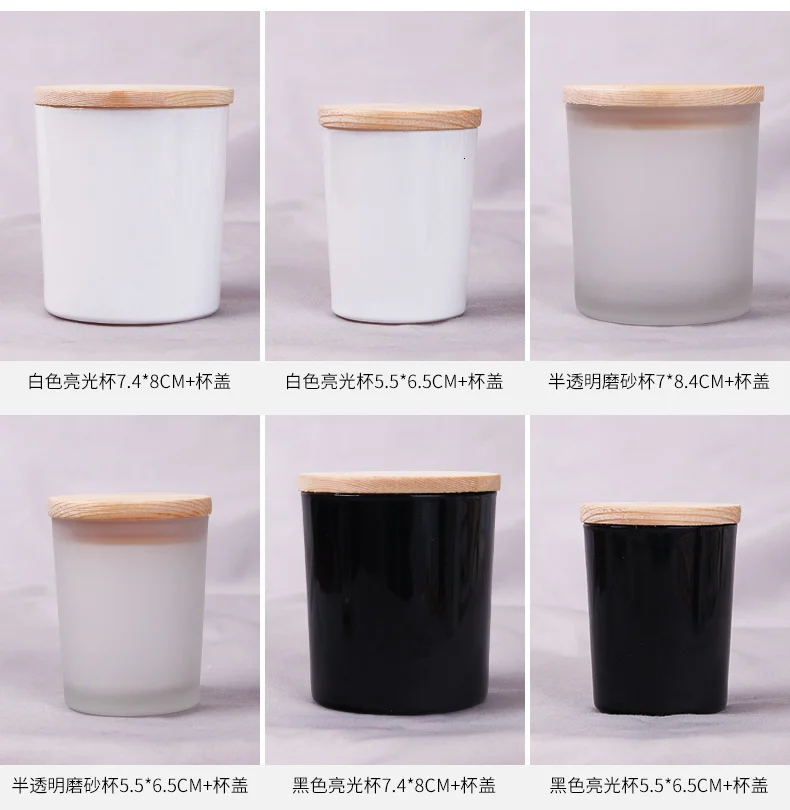 白色亮光杯7.4*8CM+杯盖

白色亮光杯5.5*6.5CM+杯盖

半透明磨砂杯7*8.4CM+杯盖

半透明磨砂杯5.5*6.5CM+杯盖

黑色亮光杯7.4*8CM+杯盖

黑色亮光杯5.5*6.5CM+杯盖