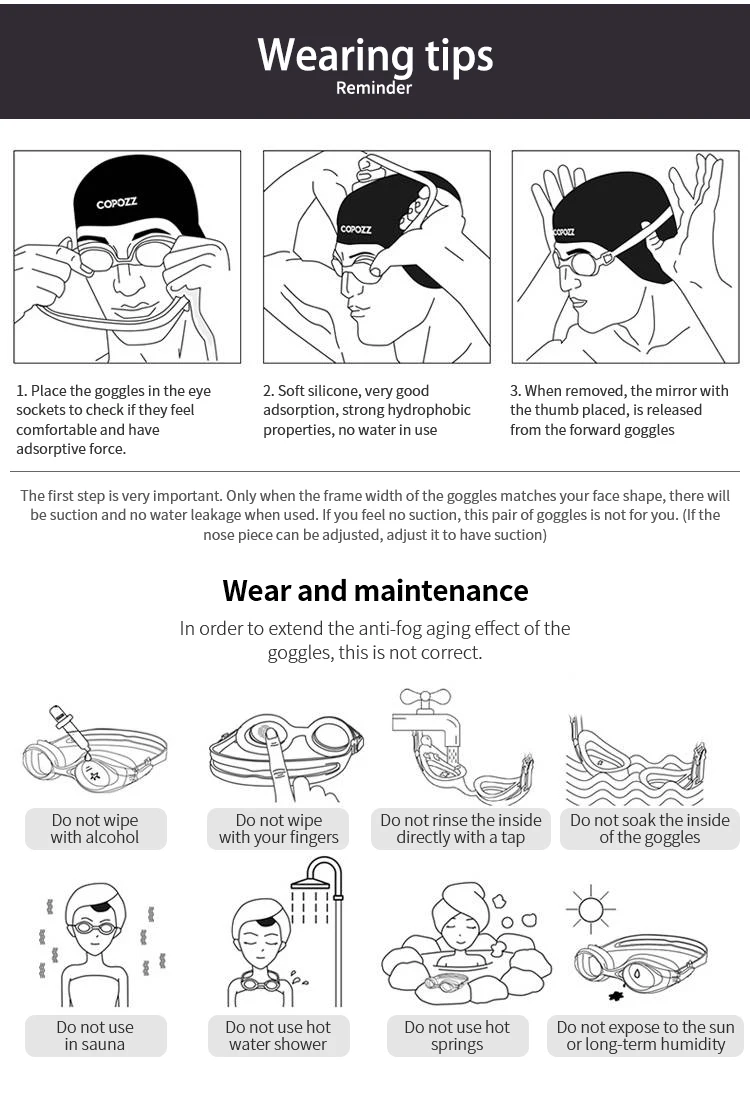 Wearing tips
Reminder

COPOZZ

COPOZZ

COPOZZ

1. Place the goggles in the eye sockets to check if they feel comfortable and have adsorptive force.

2. Soft silicone, very good adsorption, strong hydrophobic properties, no water in use

3. When removed, the mirror with the thumb placed, is released from the forward goggles

The first step is very important. Only when the frame width of the goggles matches your face shape, there will be suction and no water leakage when used. If you feel no suction, this pair of goggles is not for you. (If the nose piece can be adjusted, adjust it to have suction)

Wear and maintenance

In order to extend the anti-fog aging effect of the goggles, this is not correct.

Do not wipe with alcohol

Do not wipe with your fingers

Do not rinse the inside directly with a tap

Do not soak the inside of the goggles

Do not use in sauna

Do not use hot water shower

Do not use hot springs

Do not expose to the sun or long-term humidity