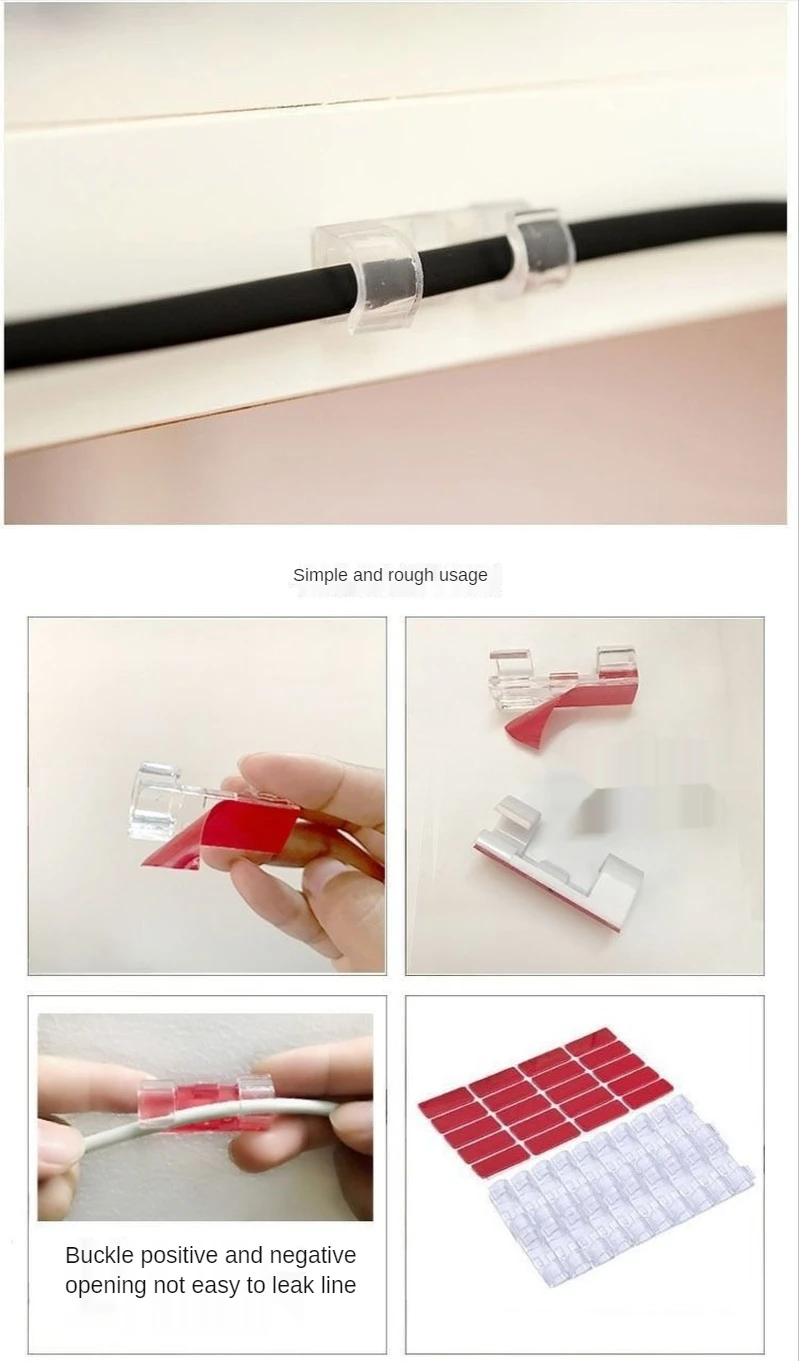 Simple and rough usage

Buckle positive and negative opening not easy to leak line