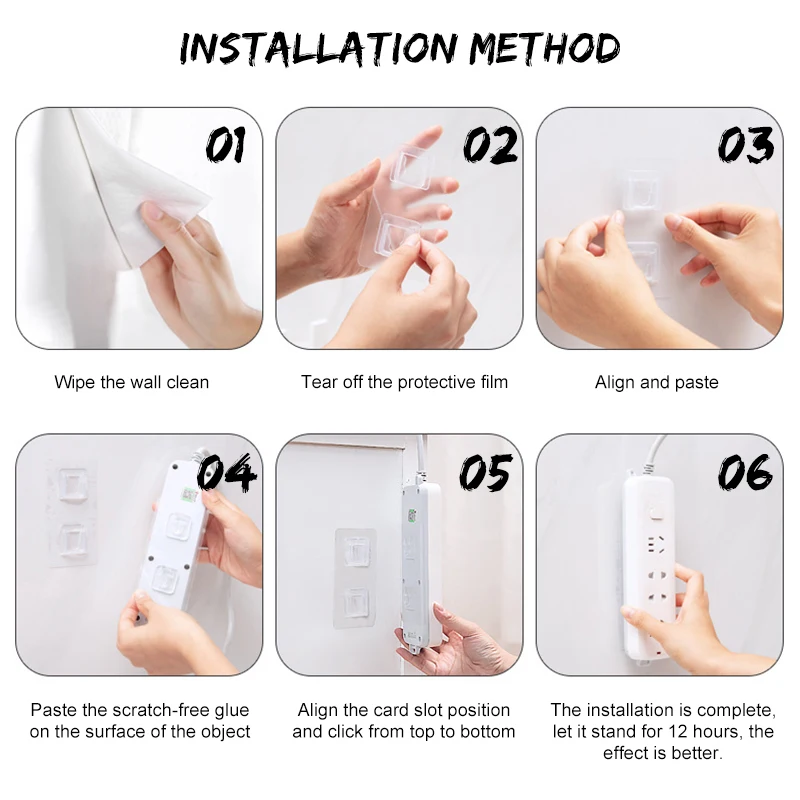 INSTALLATION METHOD

01

Wipe the wall clean

02

Tear off the protective film

03

Align and paste

04

Paste the scratch-free glue on the surface of the object

05

Align the card slot position and click from top to bottom

06

The installation is complete, let it stand for 12 hours, the effect is better.