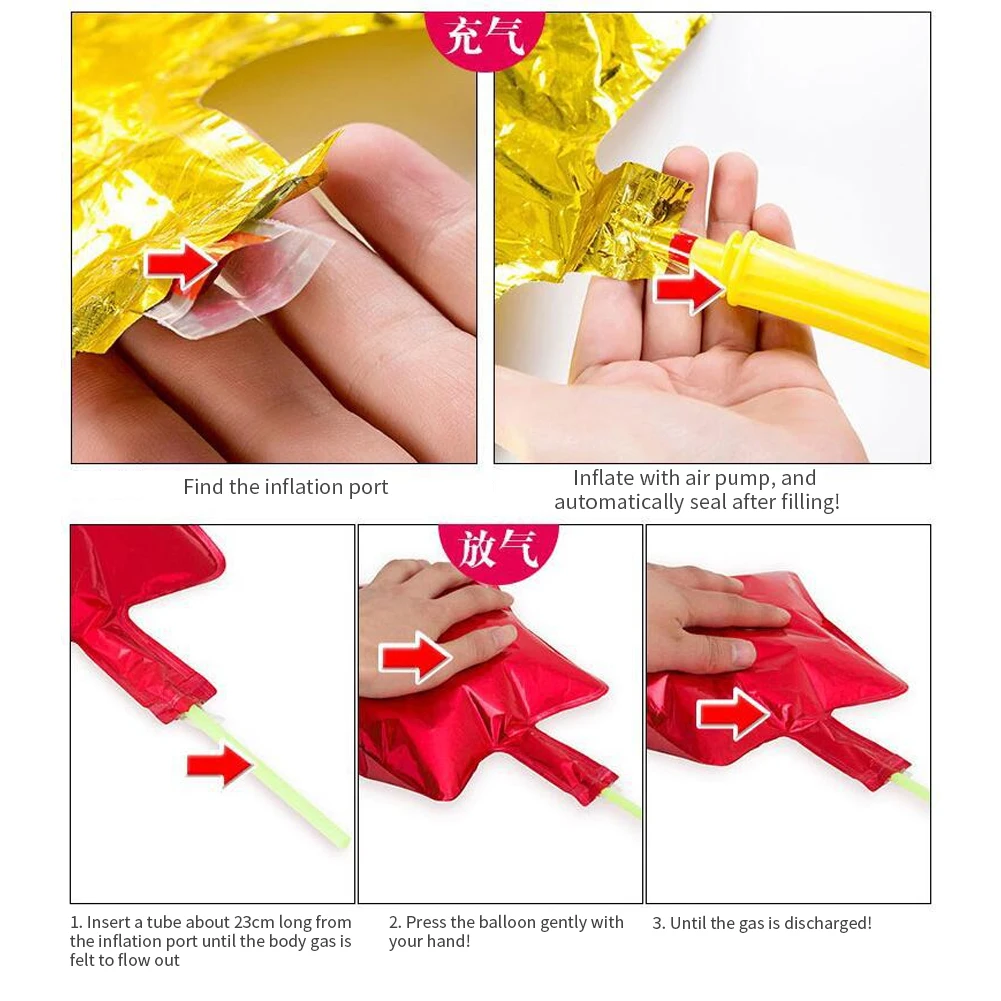 充气

Find the inflation port

Inflate with air pump, and automatically seal after filling!

放气

1. Insert a tube about 23cm long from the inflation port until the body gas is felt to flow out

2. Press the balloon gently with your hand!

3. Until the gas is discharged!