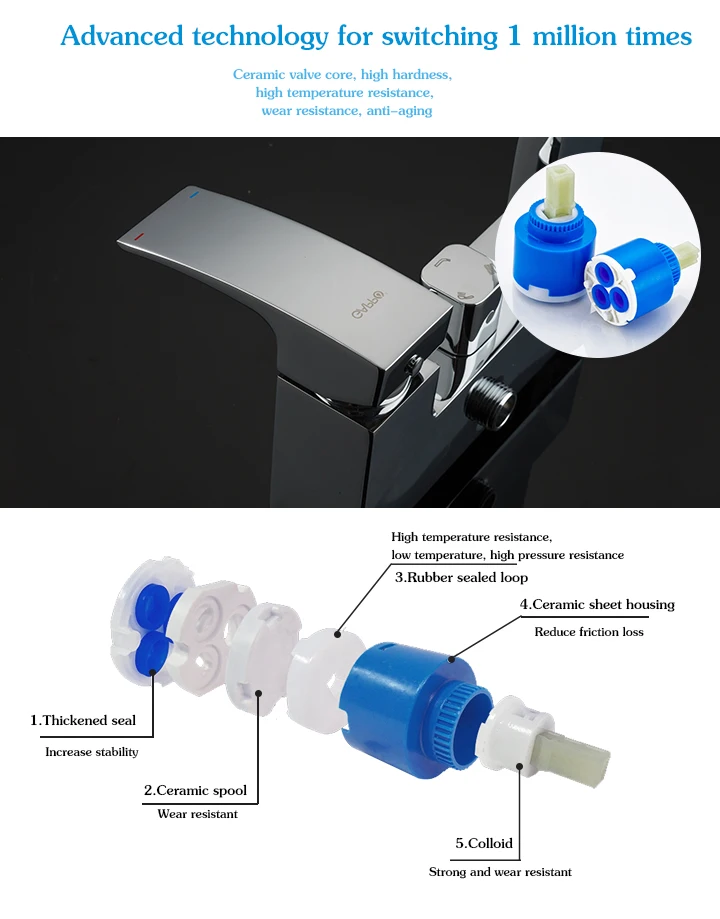 Advanced technology for switching 1 million times

Ceramic valve core, high hardness, high temperature resistance, wear resistance, anti-aging

GAPPO

High temperature resistance, low temperature, high pressure resistance

3.Rubber sealed loop

4.Ceramic sheet housing

Reduce friction loss

1.Thickened seal

Increase stability

2.Ceramic spool

Wear resistant

5.Colloid

Strong and wear resistant