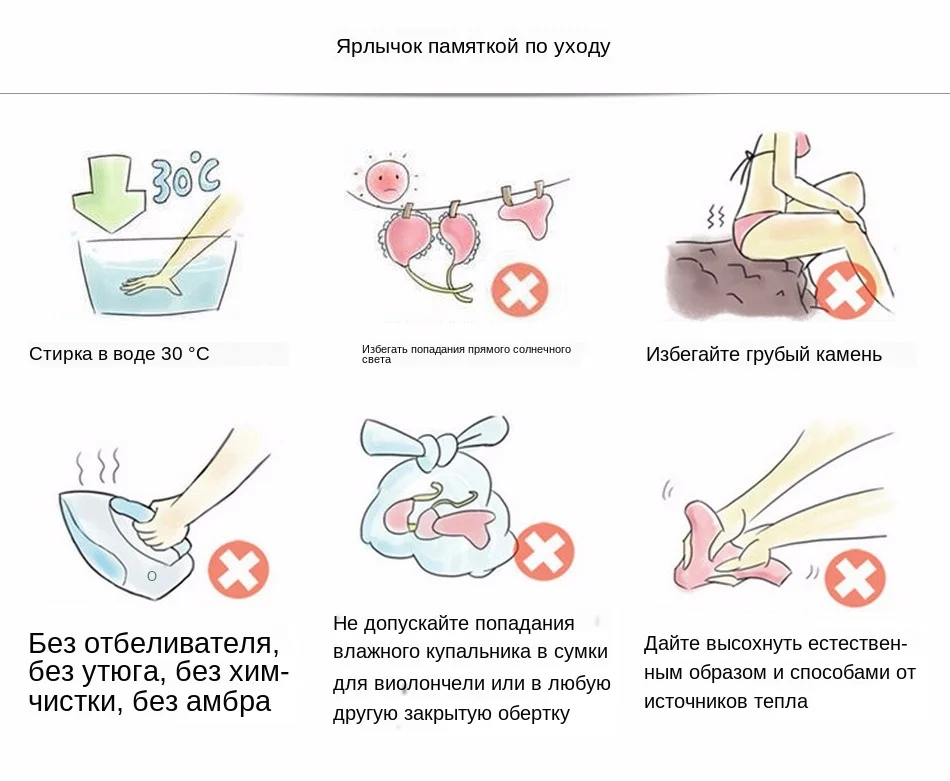 Ярлычок памяткой по уходу

30°C

Стирка в воде 30 °C

Избегать попадания прямого солнечного света

Избегайте грубый камень

Без отбеливателя, без утюга, без химчистки, без амбра

Не допускайте попадания влажного купальника в сумки для виолончели или в любую другую закрытую обертку

Дайте высохнуть естественным образом и способами от источников тепла