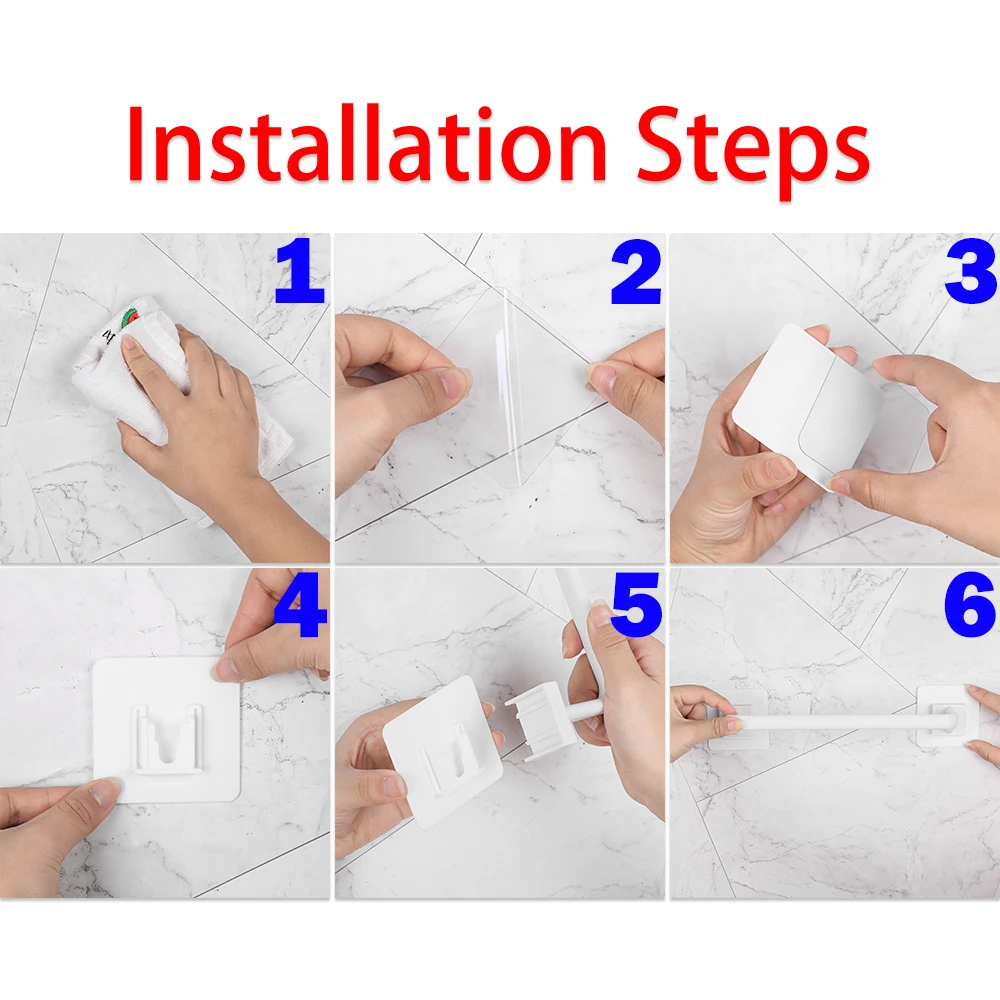 Installation Steps

1

2

3

4

5

6