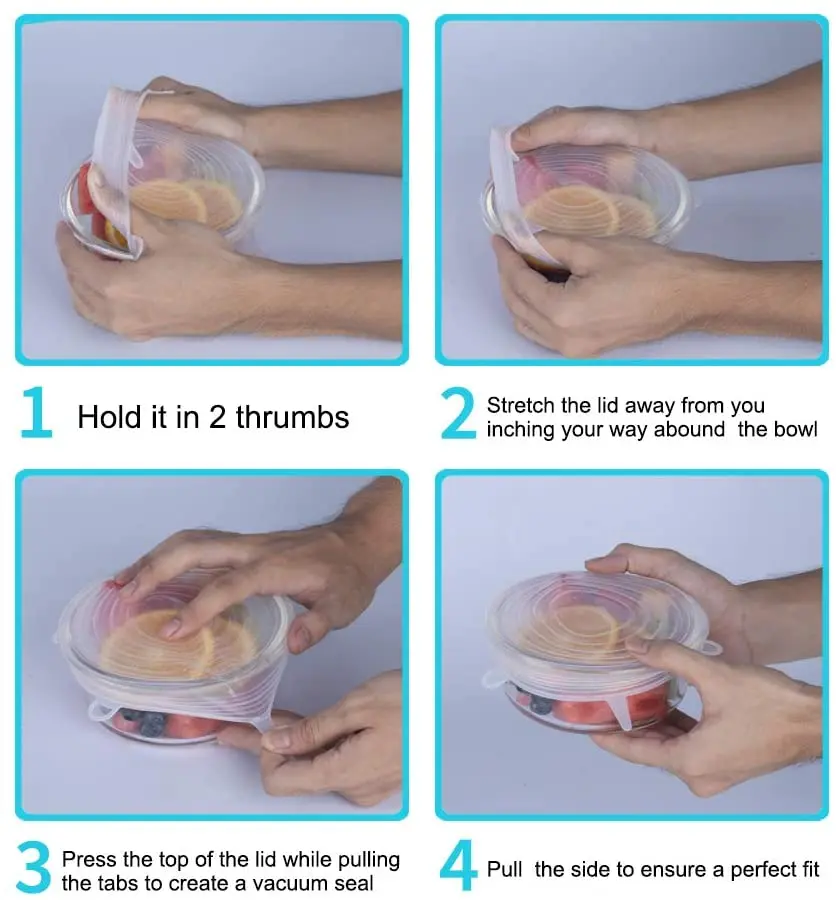 1 Hold it in 2 thrumbs

2 Stretch the lid away from you inching your way abound the bowl

3 Press the top of the lid while pulling the tabs to create a vacuum seal

4 Pull the side to ensure a perfect fit