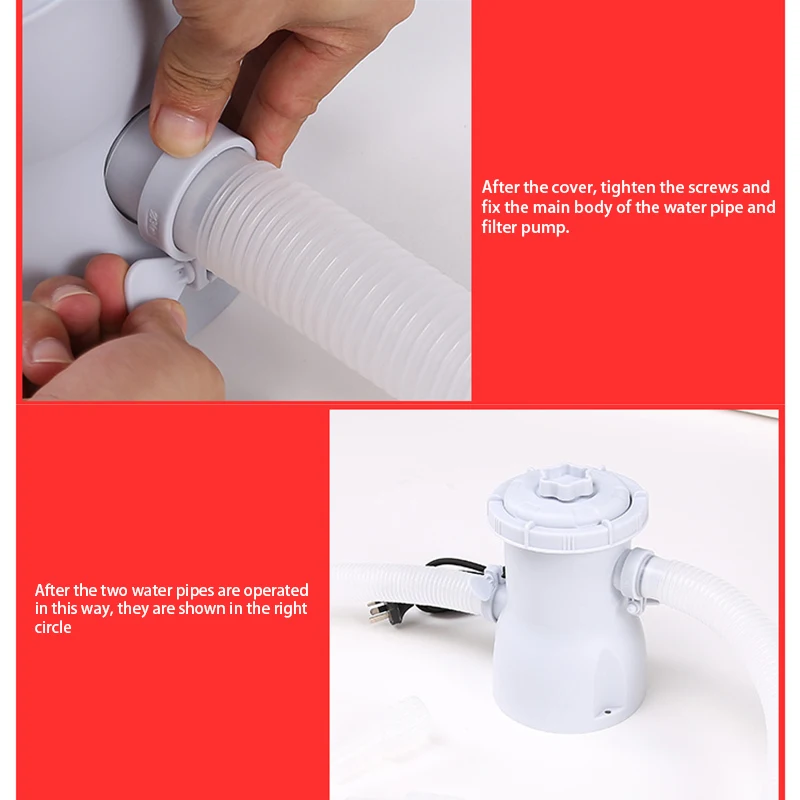 After the cover, tighten the screws and fix the main body of the water pipe and filter pump.

After the two water pipes are operated in this way, they are shown in the right circle