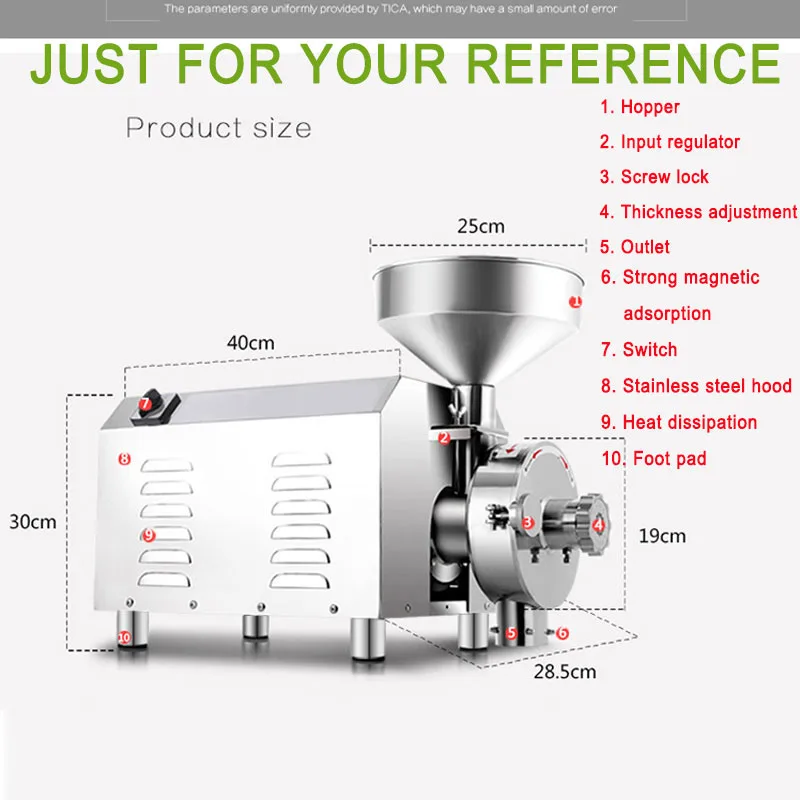 The parameters are uniformly provided by TICA, which may have a small amount of error

JUST FOR YOUR REFERENCE

Product size

1. Hopper
2. Input regulator
3. Screw lock
4. Thickness adjustment
5. Outlet
6. Strong magnetic adsorption
7. Switch
8. Stainless steel hood
9. Heat dissipation
10. Foot pad

25cm
40cm
30cm
19cm
28.5cm
1
2
3
4
5
6
7
8
9
10