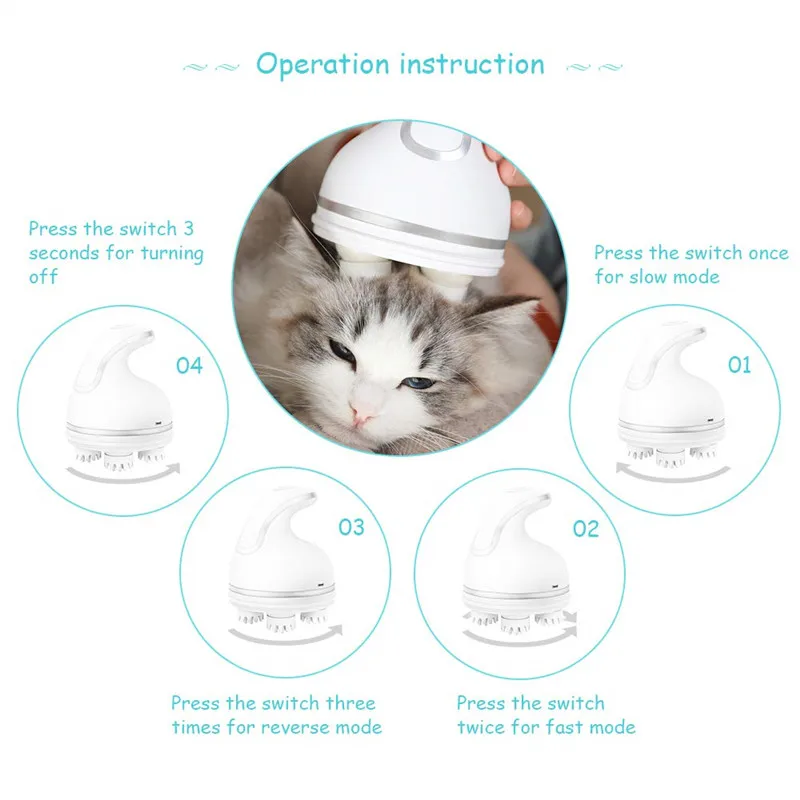 Operation instruction

Press the switch 3 seconds for turning off

Press the switch once for slow mode

04

01

03

02

Press the switch three times for reverse mode

Press the switch twice for fast mode