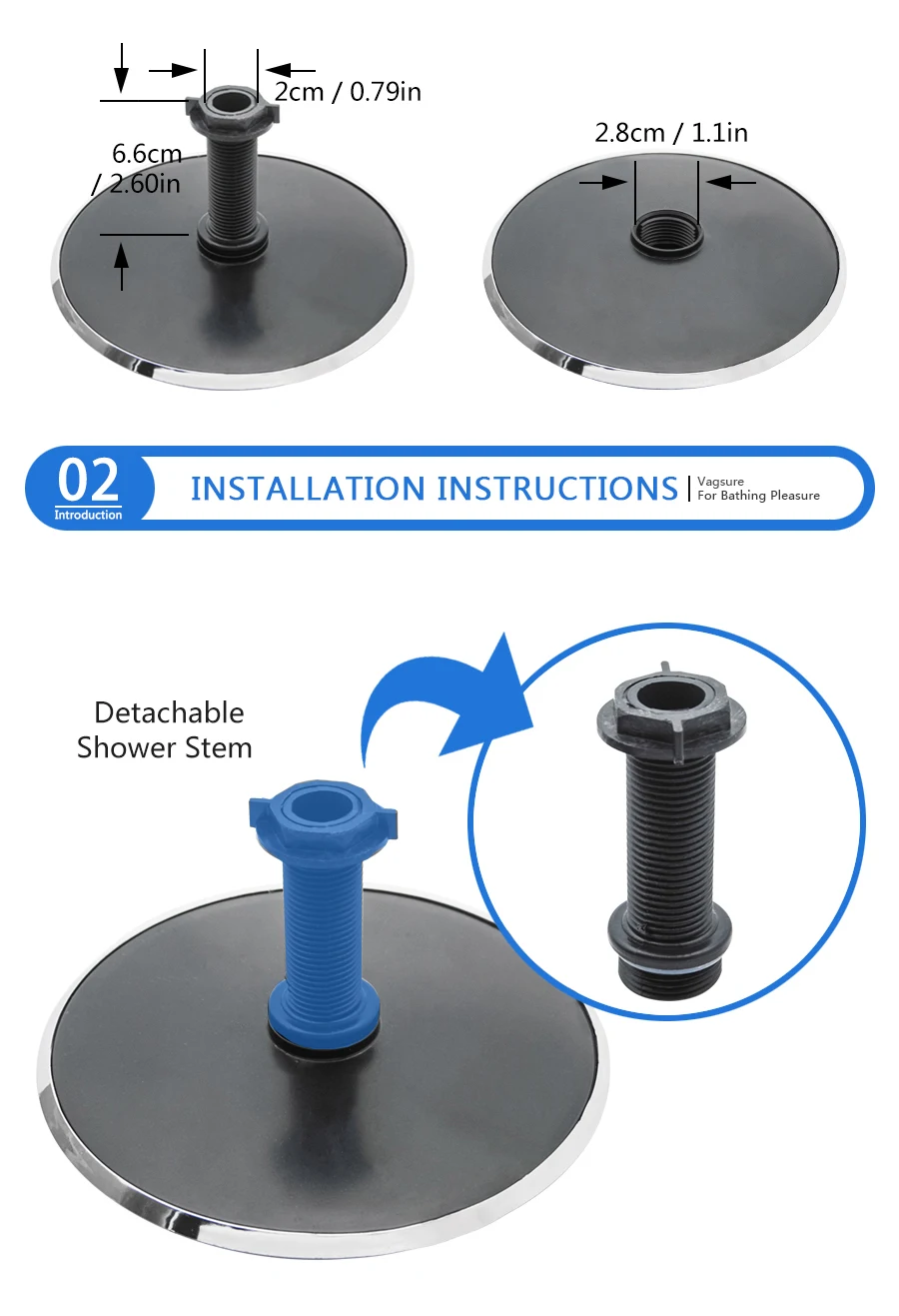 2cm / 0.79in

6.6cm / 2.60in

2.8cm / 1.1in

02
Introduction

INSTALLATION INSTRUCTIONS

Vagsure
For Bathing Pleasure

Detachable Shower Stem