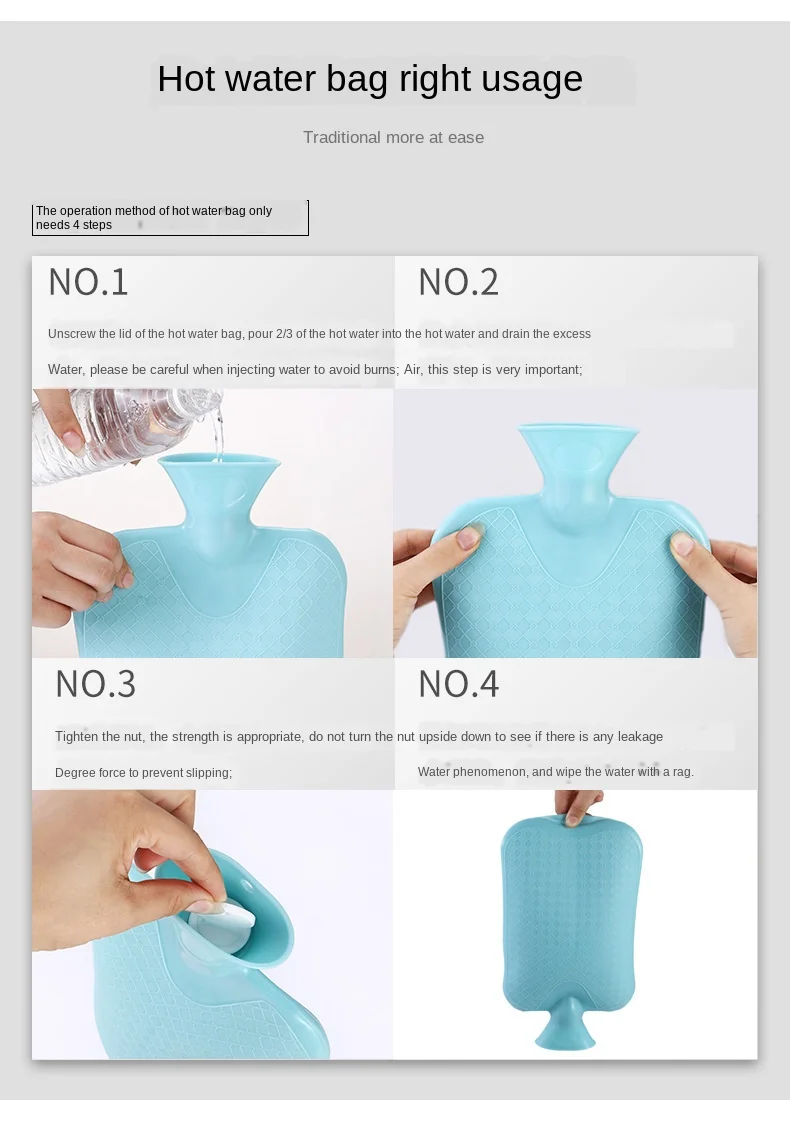 Hot water bag right usage

Traditional more at ease

The operation method of hot water bag only needs 4 steps

NO.1

NO.2

Unscrew the lid of the hot water bag, pour 2/3 of the hot water into the hot water and drain the excess

Water, please be careful when injecting water to avoid burns; Air, this step is very important;

NO.3

NO.4

Tighten the nut, the strength is appropriate, do not turn the nut upside down to see if there is any leakage

Degree force to prevent slipping;

Water phenomenon, and wipe the water with a rag.