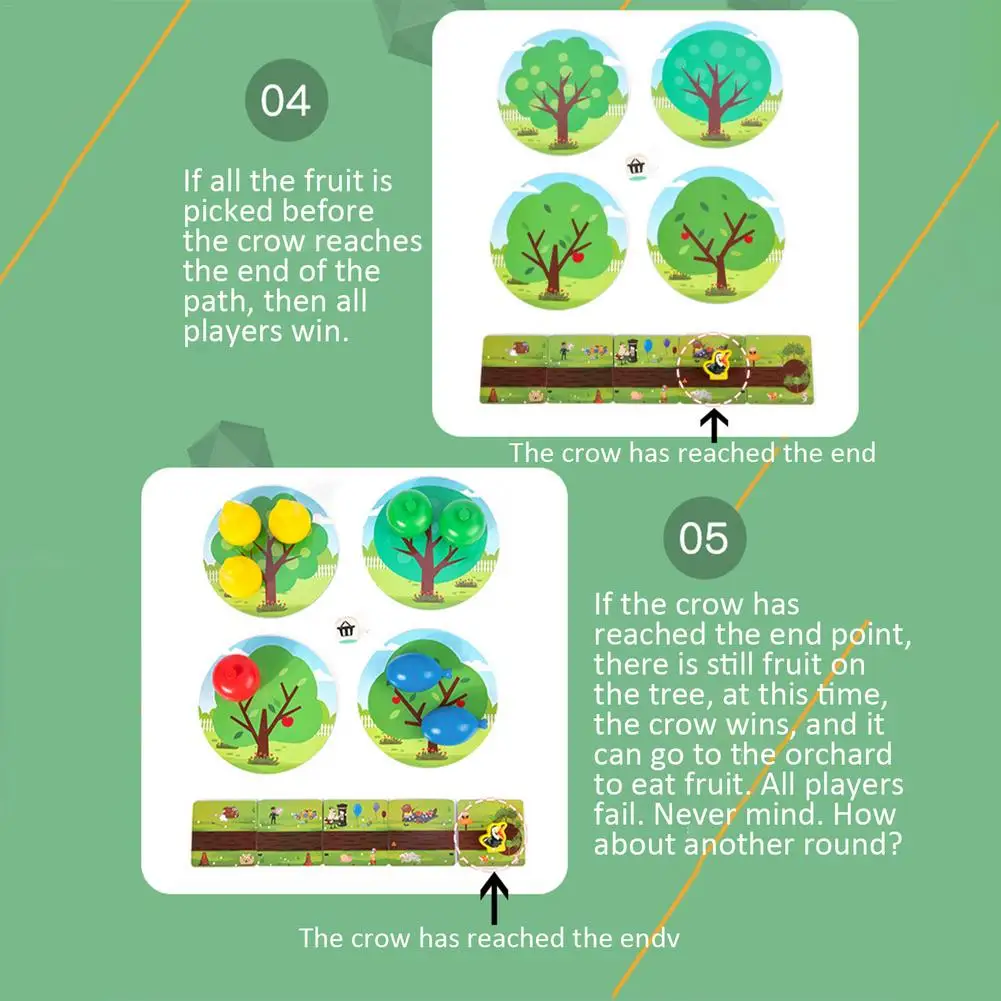 04

If all the fruit is picked before the crow reaches the end of the path, then all players win.

The crow has reached the end

05

If the crow has reached the end point, there is still fruit on the tree, at this time, the crow wins, and it can go to the orchard to eat fruit. All players fail. Never mind. How about another round?

The crow has reached the endv