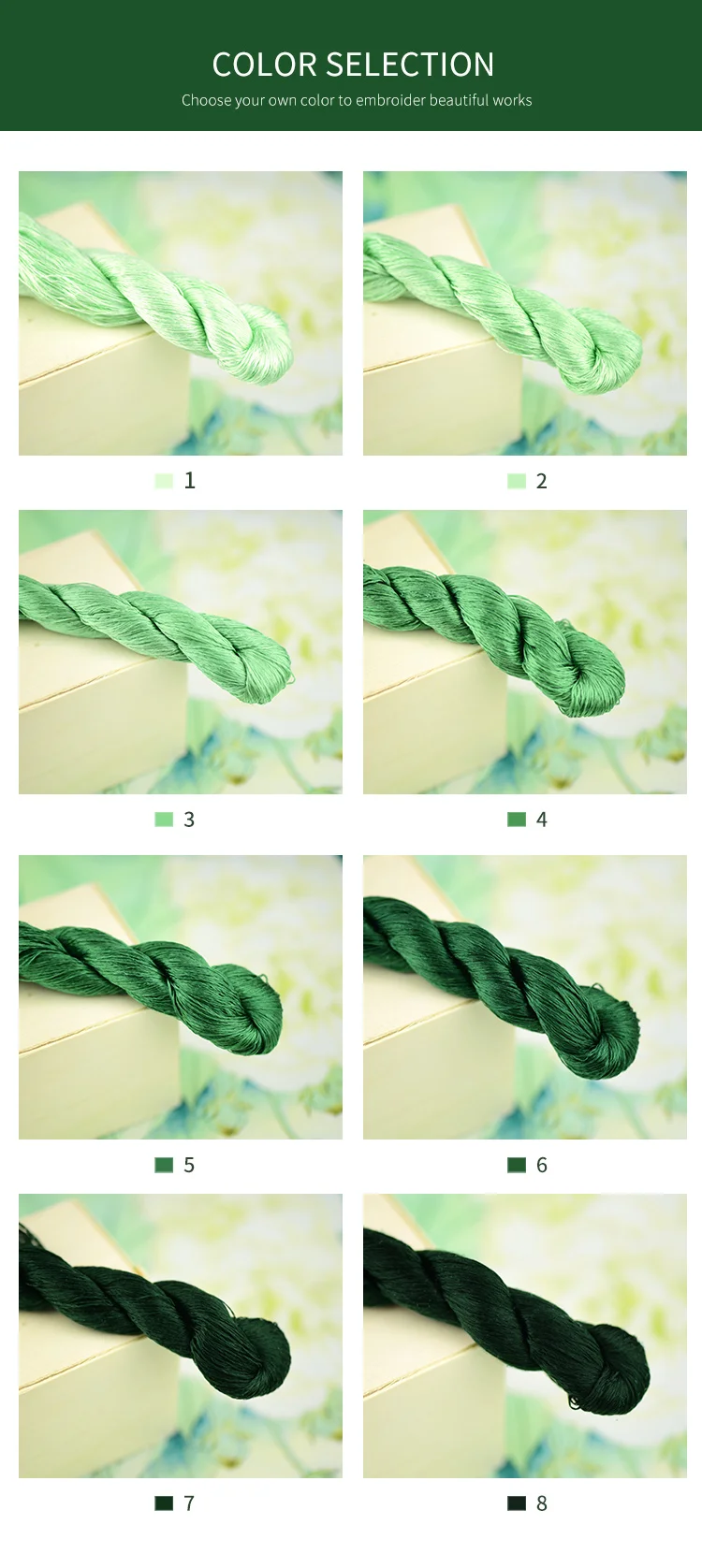 COLOR SELECTION

Choose your own color to embroider beautiful works

1

2

3

4

5

6

7

8