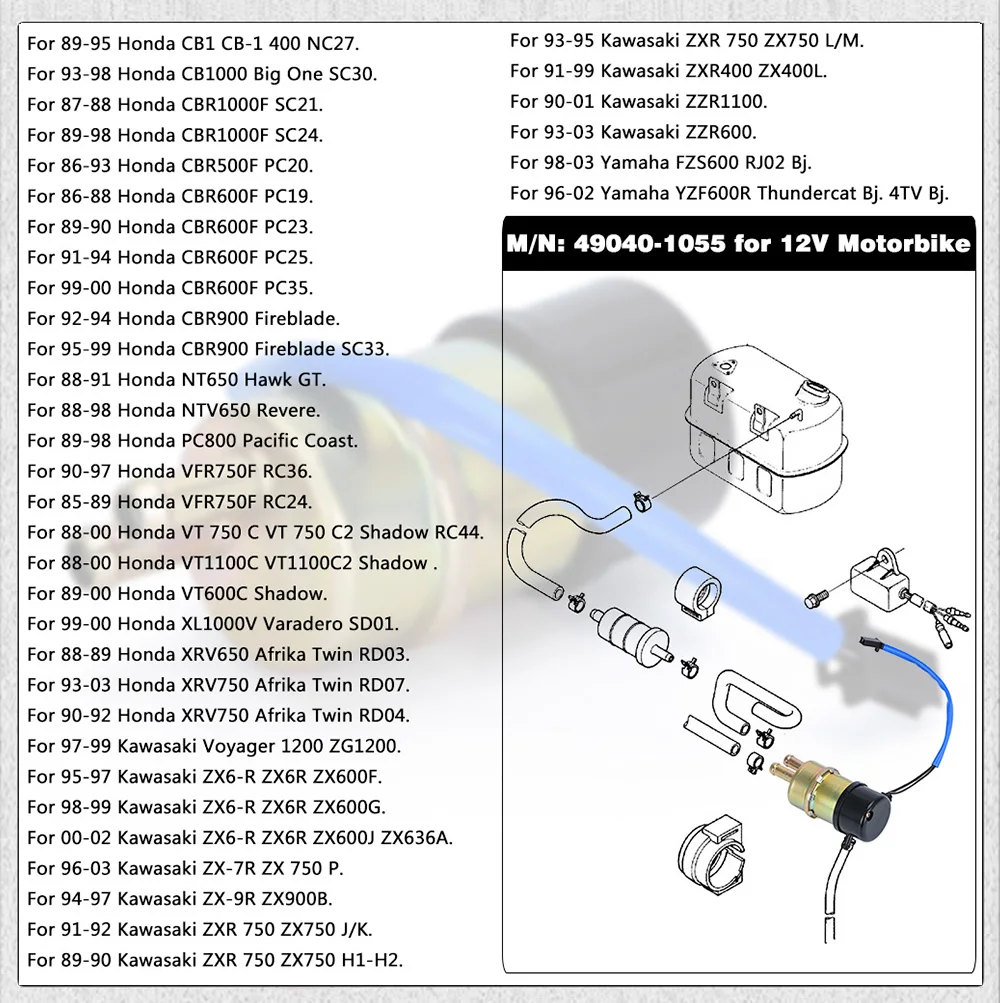 For 89-95 Honda CB1 CB-1 400 NC27.
For 93-98 Honda CB1000 Big One SC30.
For 87-88 Honda CBR1000F SC21.
For 89-98 Honda CBR1000F SC24.
For 86-93 Honda CBR500F PC20.
For 86-88 Honda CBR600F PC19.
For 89-90 Honda CBR600F PC23.
For 91-94 Honda CBR600F PC25.
For 99-00 Honda CBR600F PC35.
For 92-94 Honda CBR900 Fireblade.
For 95-99 Honda CBR900 Fireblade SC33.
For 88-91 Honda NT650 Hawk GT.
For 88-98 Honda NTV650 Revere.
For 89-98 Honda PC800 Pacific Coast.
For 90-97 Honda VFR750F RC36.
For 85-89 Honda VFR750F RC24.
For 88-00 Honda VT 750 C VT 750 C2 Shadow RC44.
For 88-00 Honda VT1100C VT1100C2 Shadow .
For 89-00 Honda VT600C Shadow.
For 99-00 Honda XL1000V Varadero SD01.
For 88-89 Honda XRV650 Afrika Twin RD03.
For 93-03 Honda XRV750 Afrika Twin RD07.
For 90-92 Honda XRV750 Afrika Twin RD04.
For 97-99 Kawasaki Voyager 1200 ZG1200.
For 95-97 Kawasaki ZX6-R ZX6R ZX600F.
For 98-99 Kawasaki ZX6-R ZX6R ZX600G.
For 00-02 Kawasaki ZX6-R ZX6R ZX600J ZX636A.
For 96-03 Kawasaki ZX-7R ZX 750 P.
For 94-97 Kawasaki ZX-9R ZX900B.
For 91-92 Kawasaki ZXR 750 ZX750 J/K.
For 89-90 Kawasaki ZXR 750 ZX750 H1-H2.
For 93-95 Kawasaki ZXR 750 ZX750 L/M.
For 91-99 Kawasaki ZXR400 ZX400L.
For 90-01 Kawasaki ZZR1100.
For 93-03 Kawasaki ZZR600.
For 98-03 Yamaha FZS600 RJ02 Bj.
For 96-02 Yamaha YZF600R Thundercat Bj. 4TV Bj.

M/N: 49040-1055 for 12V Motorbike