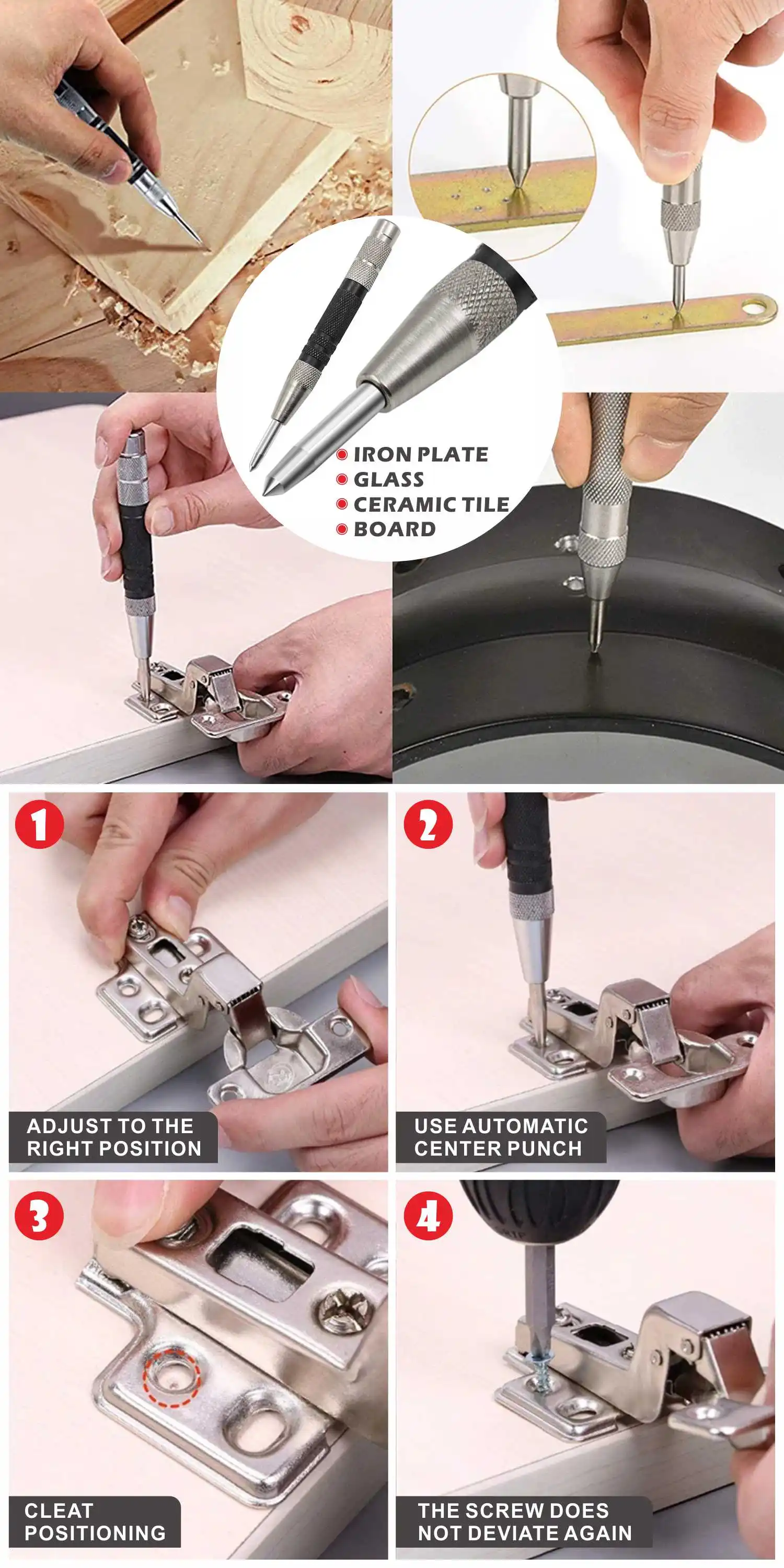 IRON PLATE
GLASS
CERAMIC TILE
BOARD

1
ADJUST TO THE RIGHT POSITION

2
USE AUTOMATIC CENTER PUNCH

3
CLEAT POSITIONING

4
THE SCREW DOES NOT DEVIATE AGAIN