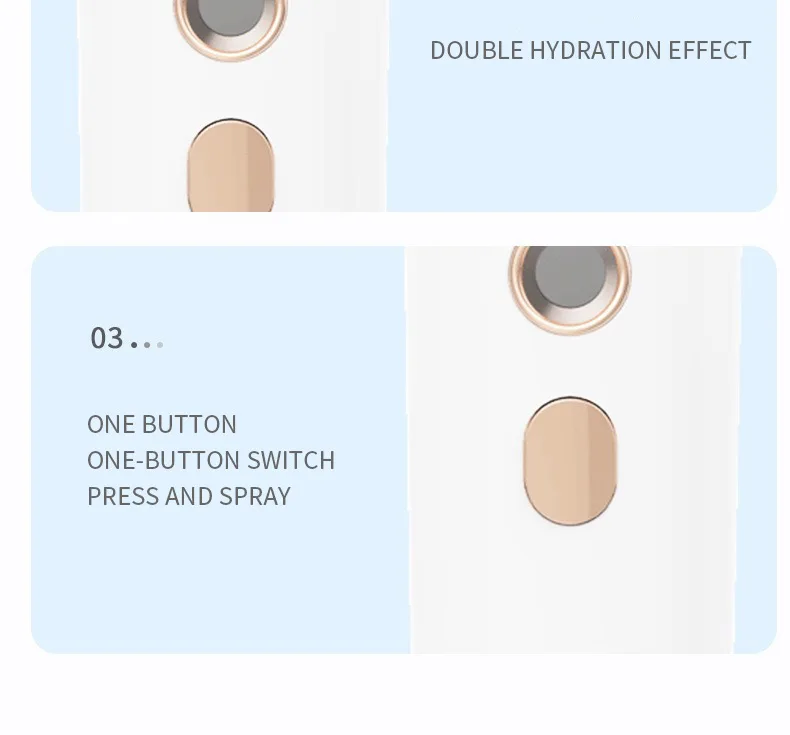 DOUBLE HYDRATION EFFECT

03...

ONE BUTTON
ONE-BUTTON SWITCH
PRESS AND SPRAY